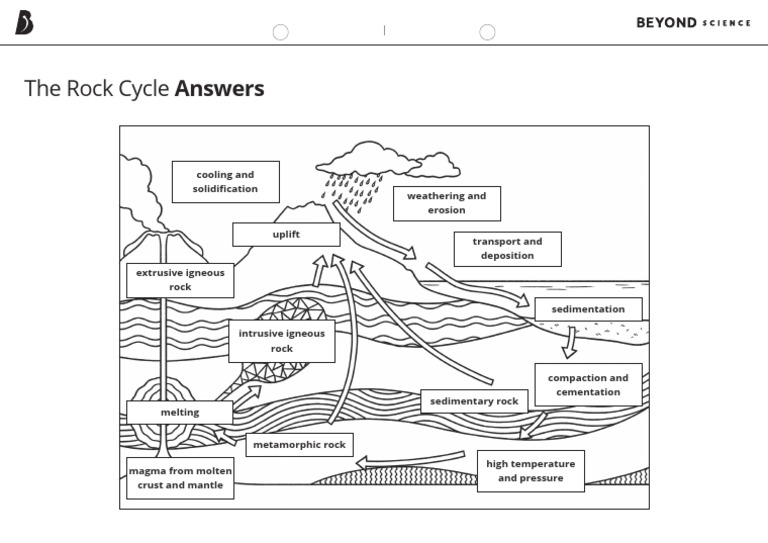 BEYOND SCIENCE

The Rock Cycle **Answers**

cooling and solidification

weathering and erosion

uplift

transport and deposition

extrusive igneous rock

sedimentation

intrusive igneous rock

compaction and cementation

sedimentary rock

melting

metamorphic rock

high temperature and pressure

magma from molten crust and mantle