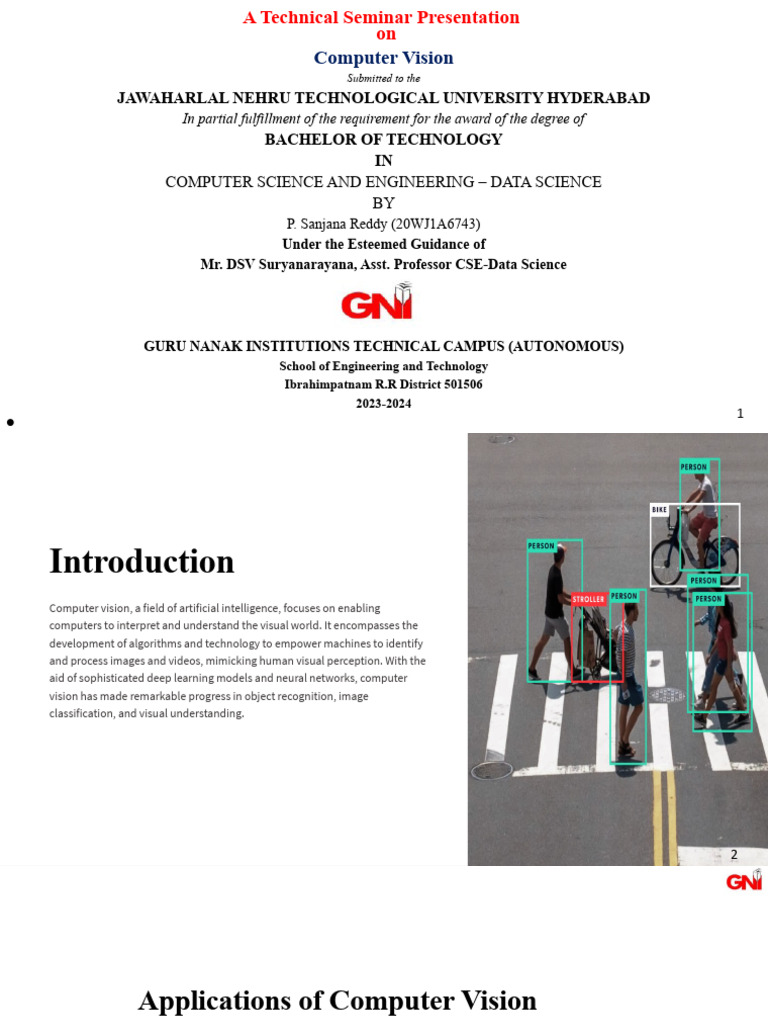 A Technical Seminar Presentation
on
Computer Vision
Submitted to the
JAWAHARLAL NEHRU TECHNOLOGICAL UNIVERSITY HYDERABAD
In partial fulfillment of the requirement for the award of the degree of
BACHELOR OF TECHNOLOGY
IN
COMPUTER SCIENCE AND ENGINEERING – DATA SCIENCE
BY
P. Sanjana Reddy (20WJ1A6743)
Under the Esteemed Guidance of
Mr. DSV Suryanarayana, Asst. Professor CSE-Data Science

GNI

GURU NANAK INSTITUTIONS TECHNICAL CAMPUS (AUTONOMOUS)
School of Engineering and Technology
Ibrahimpatnam R.R District 501506
2023-2024

1

Introduction

Computer vision, a field of artificial intelligence, focuses on enabling computers to interpret and understand the visual world. It encompasses the development of algorithms and technology to empower machines to identify and process images and videos, mimicking human visual perception. With the aid of sophisticated deep learning models and neural networks, computer vision has made remarkable progress in object recognition, image classification, and visual understanding.

PERSON
BIKE
PERSON
STROLLER
PERSON
PERSON
PERSON

2

GNI

Applications of Computer Vision