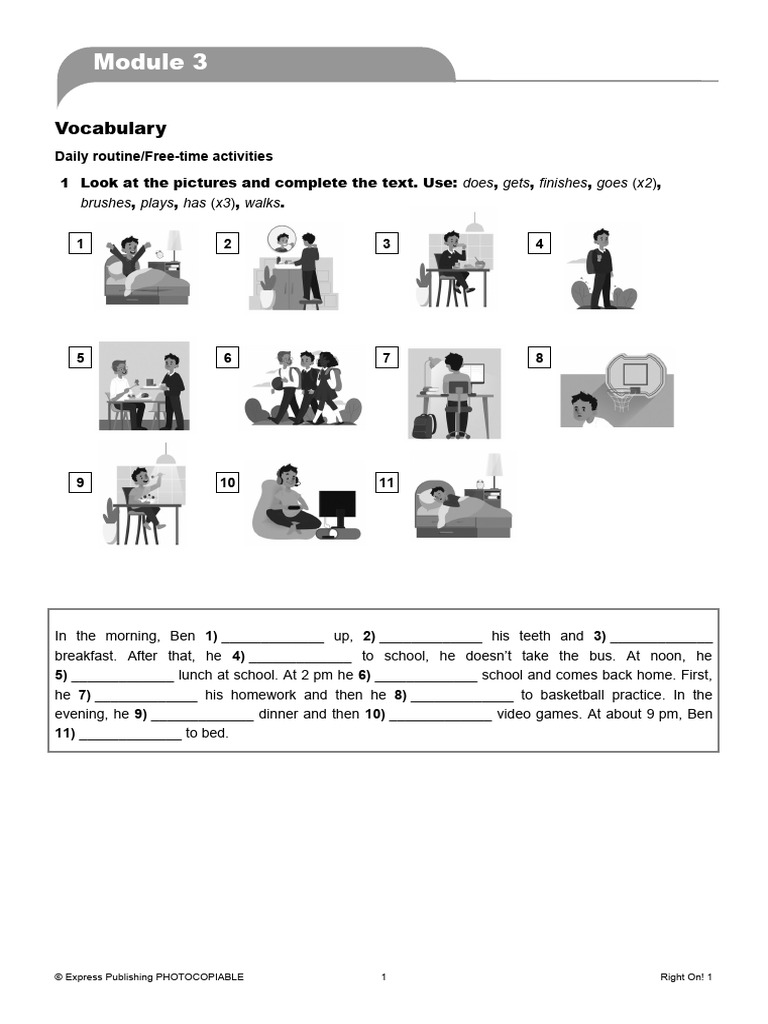 Module 3

Vocabulary

Daily routine/Free-time activities

1 Look at the pictures and complete the text. Use: does, gets, finishes, goes (x2), brushes, plays, has (x3), walks.

1 2 3 4 5 6 7 8 9 10 11

In the morning, Ben 1) _____________ up, 2) _____________ his teeth and 3) _____________ breakfast. After that, he 4) _____________ to school, he doesn't take the bus. At noon, he 5) _____________ lunch at school. At 2 pm he 6) _____________ school and comes back home. First, he 7) _____________ his homework and then he 8) _____________ to basketball practice. In the evening, he 9) _____________ dinner and then 10) _____________ video games. At about 9 pm, Ben 11) _____________ to bed.

© Express Publishing PHOTOCOPIABLE 1 Right On! 1