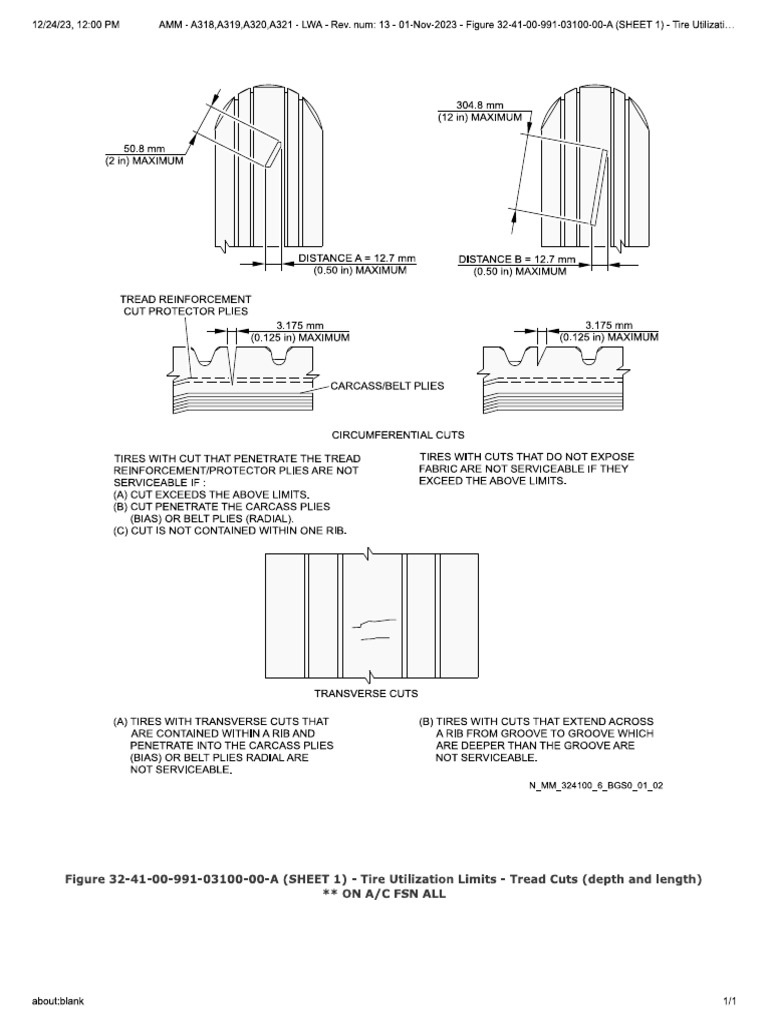 12/24/23, 12:00 PM AMM - A318,A319,A320,A321 - LWA - Rev. num: 13 - 01-Nov-2023 - Figure 32-41-00-991-03100-00-A (SHEET 1) - Tire Utilizati...

50.8 mm
(2 in) MAXIMUM

DISTANCE A = 12.7 mm
(0.50 in) MAXIMUM

304.8 mm
(12 in) MAXIMUM

DISTANCE B = 12.7 mm
(0.50 in) MAXIMUM

TREAD REINFORCEMENT
CUT PROTECTOR PLIES

3.175 mm
(0.125 in) MAXIMUM

CARCASS/BELT PLIES

3.175 mm
(0.125 in) MAXIMUM

CIRCUMFERENTIAL CUTS

TIRES WITH CUT THAT PENETRATE THE TREAD REINFORCEMENT/PROTECTOR PLIES ARE NOT SERVICEABLE IF :
(A) CUT EXCEEDS THE ABOVE LIMITS.
(B) CUT PENETRATE THE CARCASS PLIES (BIAS) OR BELT PLIES (RADIAL).
(C) CUT IS NOT CONTAINED WITHIN ONE RIB.

TIRES WITH CUTS THAT DO NOT EXPOSE FABRIC ARE NOT SERVICEABLE IF THEY EXCEED THE ABOVE LIMITS.

TRANSVERSE CUTS

(A) TIRES WITH TRANSVERSE CUTS THAT ARE CONTAINED WITHIN A RIB AND PENETRATE INTO THE CARCASS PLIES (BIAS) OR BELT PLIES RADIAL ARE NOT SERVICEABLE.

(B) TIRES WITH CUTS THAT EXTEND ACROSS A RIB FROM GROOVE TO GROOVE WHICH ARE DEEPER THAN THE GROOVE ARE NOT SERVICEABLE.

N_MM_324100_6_BGS0_01_02

Figure 32-41-00-991-03100-00-A (SHEET 1) - Tire Utilization Limits - Tread Cuts (depth and length)
** ON A/C FSN ALL

about:blank 1/1