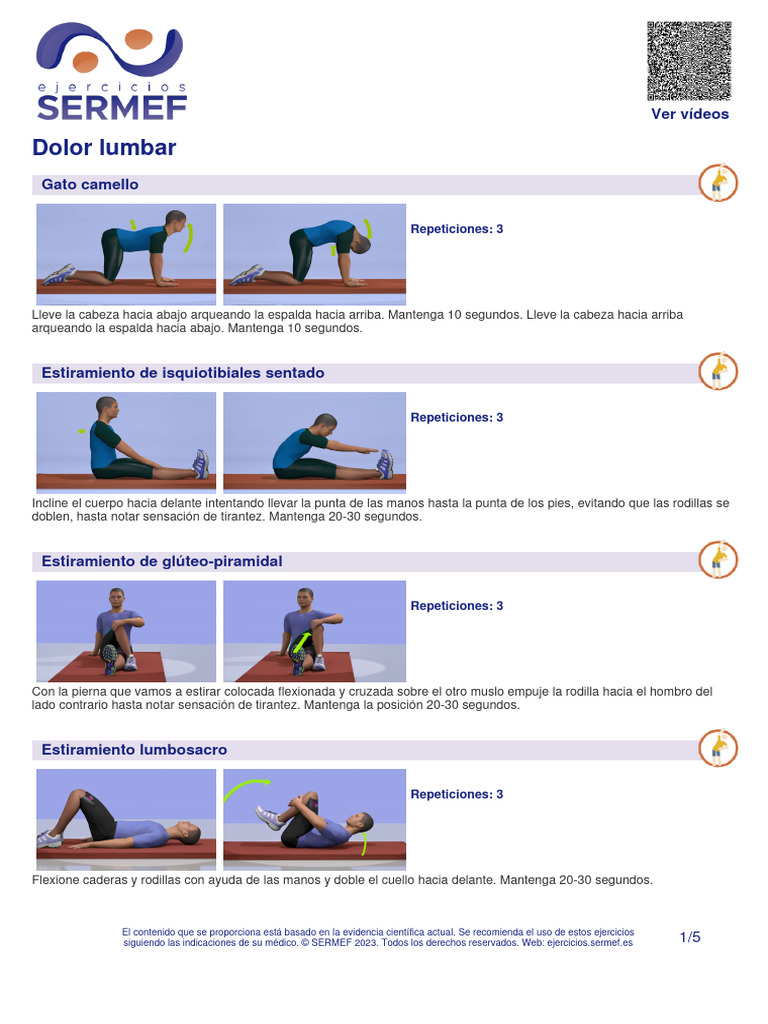 ejercicios SERMEF

Ver vídeos

Dolor lumbar

Gato camello

Repeticiones: 3

Lleve la cabeza hacia abajo arqueando la espalda hacia arriba. Mantenga 10 segundos. Lleve la cabeza hacia arriba arqueando la espalda hacia abajo. Mantenga 10 segundos.

Estiramiento de isquiotibiales sentado

Repeticiones: 3

Incline el cuerpo hacia delante intentando llevar la punta de las manos hasta la punta de los pies, evitando que las rodillas se doblen, hasta notar sensación de tirantez. Mantenga 20-30 segundos.

Estiramiento de glúteo-piramidal

Repeticiones: 3

Con la pierna que vamos a estirar colocada flexionada y cruzada sobre el otro muslo empuje la rodilla hacia el hombro del lado contrario hasta notar sensación de tirantez. Mantenga la posición 20-30 segundos.

Estiramiento lumbosacro

Repeticiones: 3

Flexione caderas y rodillas con ayuda de las manos y doble el cuello hacia delante. Mantenga 20-30 segundos.

El contenido que se proporciona está basado en la evidencia científica actual. Se recomienda el uso de estos ejercicios siguiendo las indicaciones de su médico. © SERMEF 2023. Todos los derechos reservados. Web: ejercicios.sermef.es

1/5