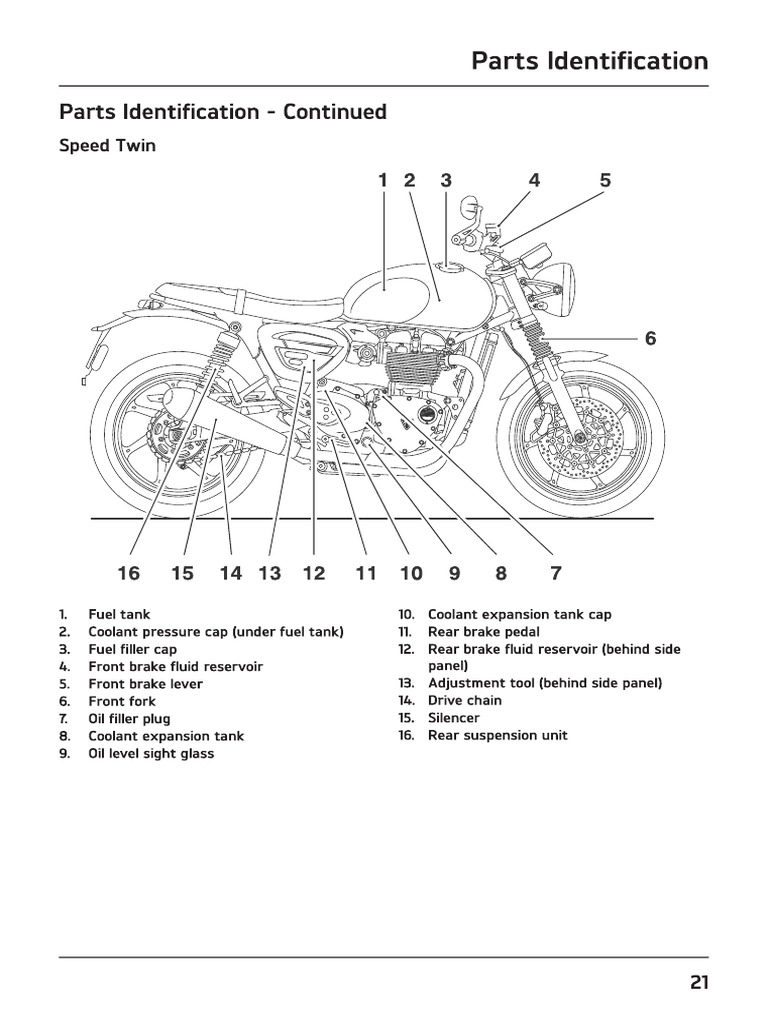 Parts Identification

Parts Identification - Continued

Speed Twin

1 2 3 4 5

6

16 15 14 13 12 11 10 9 8 7

1. Fuel tank
2. Coolant pressure cap (under fuel tank)
3. Fuel filler cap
4. Front brake fluid reservoir
5. Front brake lever
6. Front fork
7. Oil filler plug
8. Coolant expansion tank
9. Oil level sight glass

10. Coolant expansion tank cap
11. Rear brake pedal
12. Rear brake fluid reservoir (behind side panel)
13. Adjustment tool (behind side panel)
14. Drive chain
15. Silencer
16. Rear suspension unit

21