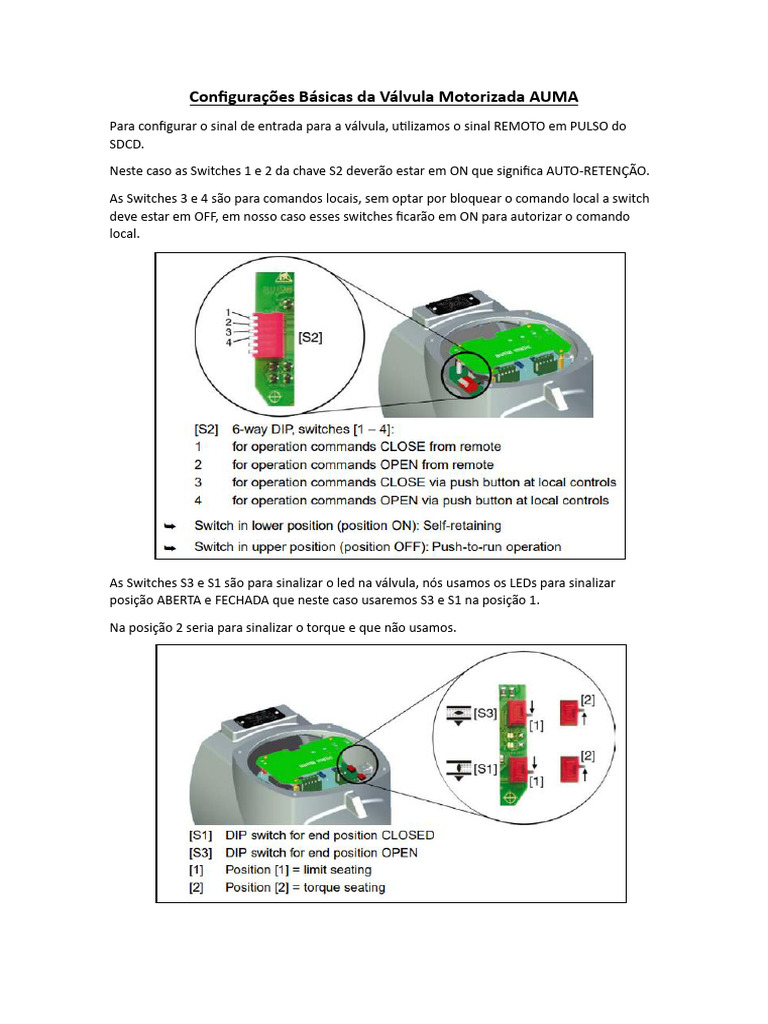 Configurações Básicas da Válvula Motorizada AUMA

Para configurar o sinal de entrada para a válvula, utilizamos o sinal REMOTO em PULSO do SDCD.

Neste caso as Switches 1 e 2 da chave S2 deverão estar em ON que significa AUTO-RETENÇÃO.

As Switches 3 e 4 são para comandos locais, sem optar por bloquear o comando local a switch deve estar em OFF, em nosso caso esses switches ficarão em ON para autorizar o comando local.

1
2
3
4
[S2]

[S2] 6-way DIP, switches [1 – 4]:
1 for operation commands CLOSE from remote
2 for operation commands OPEN from remote
3 for operation commands CLOSE via push button at local controls
4 for operation commands OPEN via push button at local controls
➥ Switch in lower position (position ON): Self-retaining
➥ Switch in upper position (position OFF): Push-to-run operation

As Switches S3 e S1 são para sinalizar o led na válvula, nós usamos os LEDs para sinalizar posição ABERTA e FECHADA que neste caso usaremos S3 e S1 na posição 1.

Na posição 2 seria para sinalizar o torque e que não usamos.

[S3]
[1]
[2]
[S1]
[1]
[2]

[S1] DIP switch for end position CLOSED
[S3] DIP switch for end position OPEN
[1] Position [1] = limit seating
[2] Position [2] = torque seating