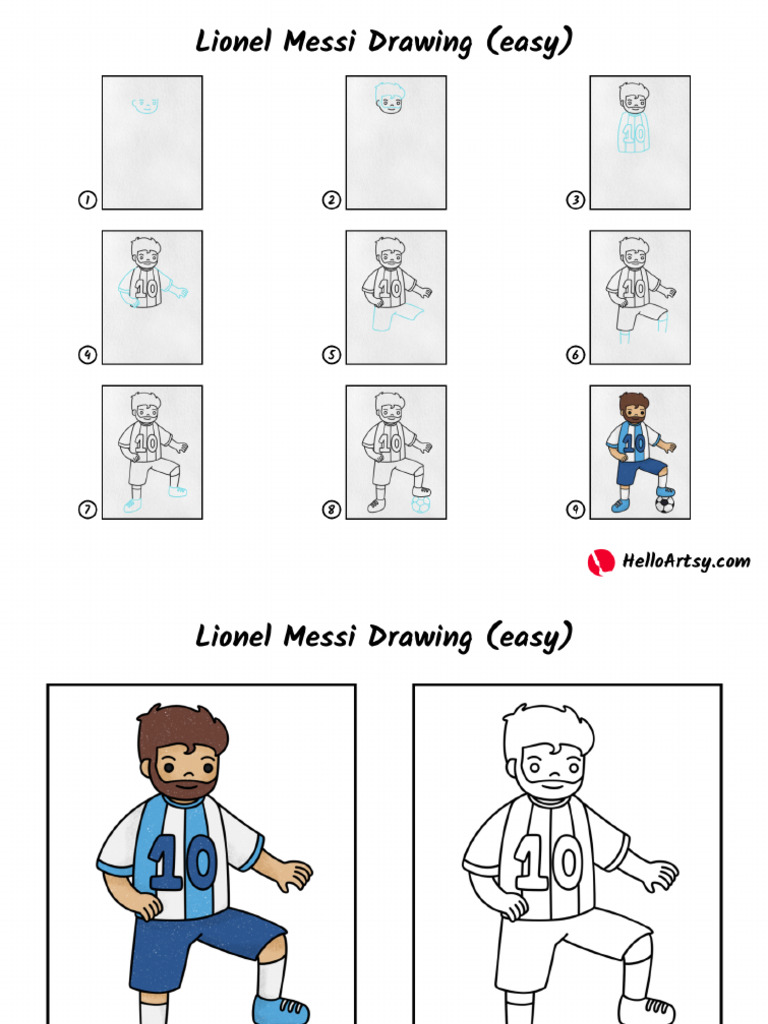 Lionel Messi Drawing (easy)

1

2

10

3

10

4

10

5

10

6

10

7

10

8

10

9

HelloArtsy.com

Lionel Messi Drawing (easy)

10

10