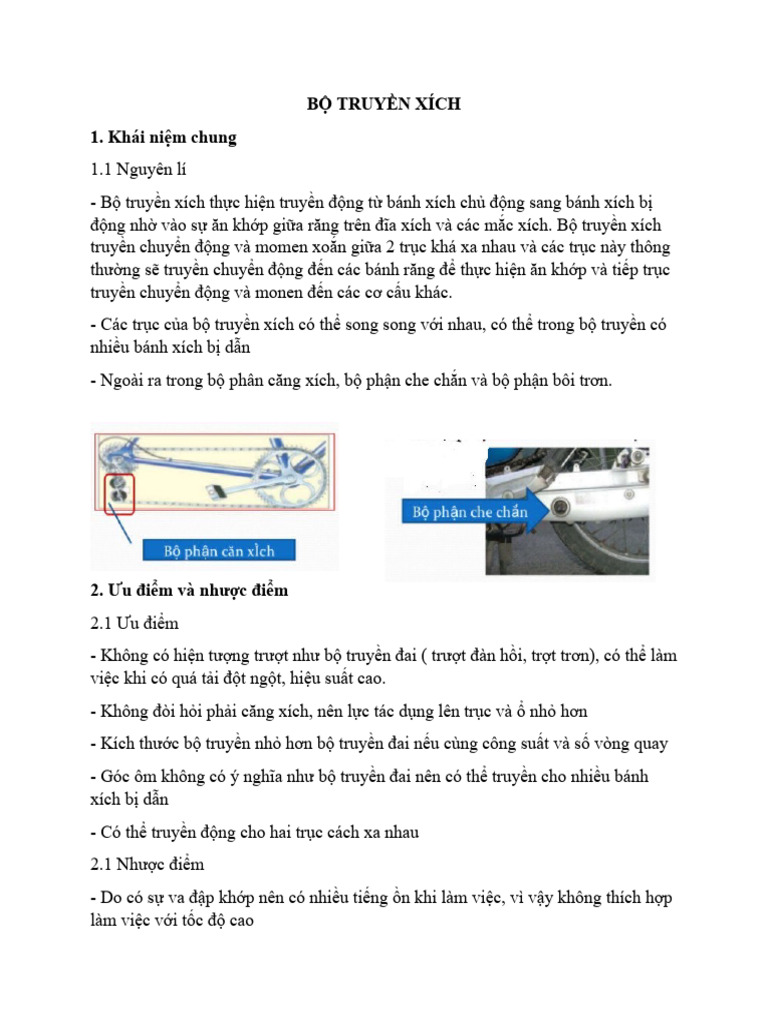 BỘ TRUYỀN XÍCH

1. Khái niệm chung

1.1 Nguyên lí

- Bộ truyền xích thực hiện truyền động từ bánh xích chủ động sang bánh xích bị động nhờ vào sự ăn khớp giữa răng trên đĩa xích và các mắc xích. Bộ truyền xích truyền chuyển động và momen xoắn giữa 2 trục khá xa nhau và các trục này thông thường sẽ truyền chuyển động đến các bánh răng để thực hiện ăn khớp và tiếp trục truyền chuyển động và monen đến các cơ cấu khác.

- Các trục của bộ truyền xích có thể song song với nhau, có thể trong bộ truyền có nhiều bánh xích bị dẫn

- Ngoài ra trong bộ phân căng xích, bộ phận che chắn và bộ phận bôi trơn.

Bộ phận căn xỉch

Bộ phận che chắn

2. Ưu điểm và nhược điểm

2.1 Ưu điểm

- Không có hiện tượng trượt như bộ truyền đai ( trượt đàn hồi, trợt trơn), có thể làm việc khi có quá tải đột ngột, hiệu suất cao.

- Không đòi hỏi phải căng xích, nên lực tác dụng lên trục và ổ nhỏ hơn

- Kích thước bộ truyền nhỏ hơn bộ truyền đai nếu cùng công suất và số vòng quay

- Góc ôm không có ý nghĩa như bộ truyền đai nên có thể truyền cho nhiều bánh xích bị dẫn

- Có thể truyền động cho hai trục cách xa nhau

2.1 Nhược điểm

- Do có sự va đập khớp nên có nhiều tiếng ồn khi làm việc, vì vậy không thích hợp làm việc với tốc độ cao