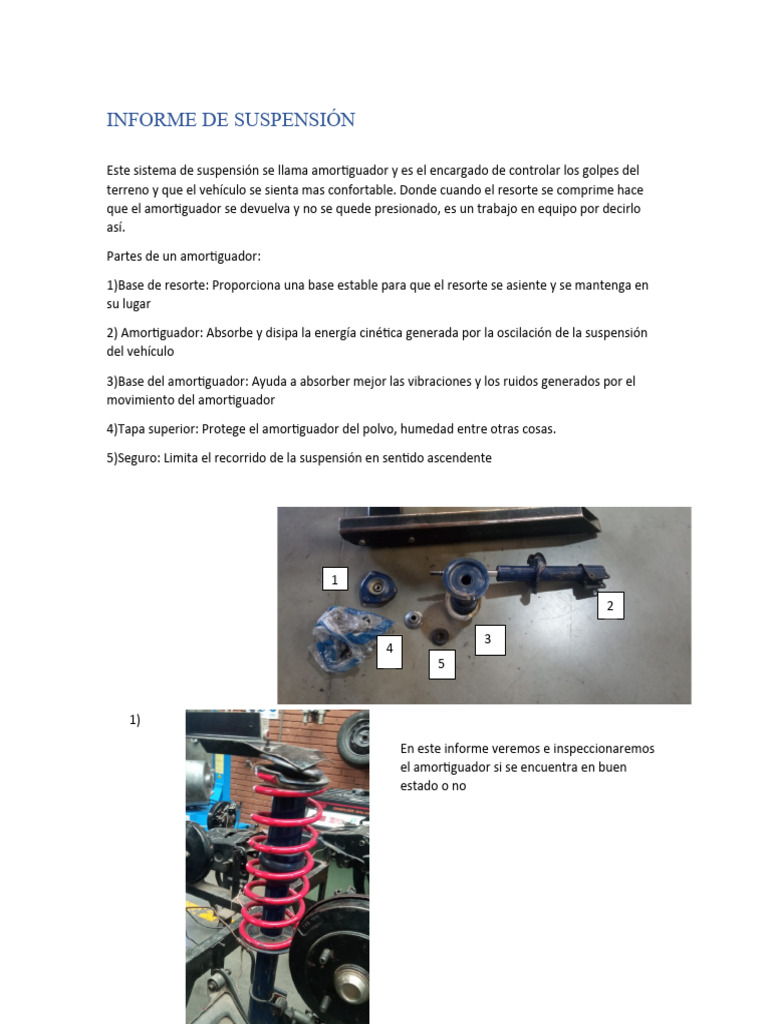 INFORME DE SUSPENSIÓN

Este sistema de suspensión se llama amortiguador y es el encargado de controlar los golpes del terreno y que el vehículo se sienta mas confortable. Donde cuando el resorte se comprime hace que el amortiguador se devuelva y no se quede presionado, es un trabajo en equipo por decirlo así.

Partes de un amortiguador:

1)Base de resorte: Proporciona una base estable para que el resorte se asiente y se mantenga en su lugar

2) Amortiguador: Absorbe y disipa la energía cinética generada por la oscilación de la suspensión del vehículo

3)Base del amortiguador: Ayuda a absorber mejor las vibraciones y los ruidos generados por el movimiento del amortiguador

4)Tapa superior: Protege el amortiguador del polvo, humedad entre otras cosas.

5)Seguro: Limita el recorrido de la suspensión en sentido ascendente

1

2

3

4

5

1)

En este informe veremos e inspeccionaremos el amortiguador si se encuentra en buen estado o no