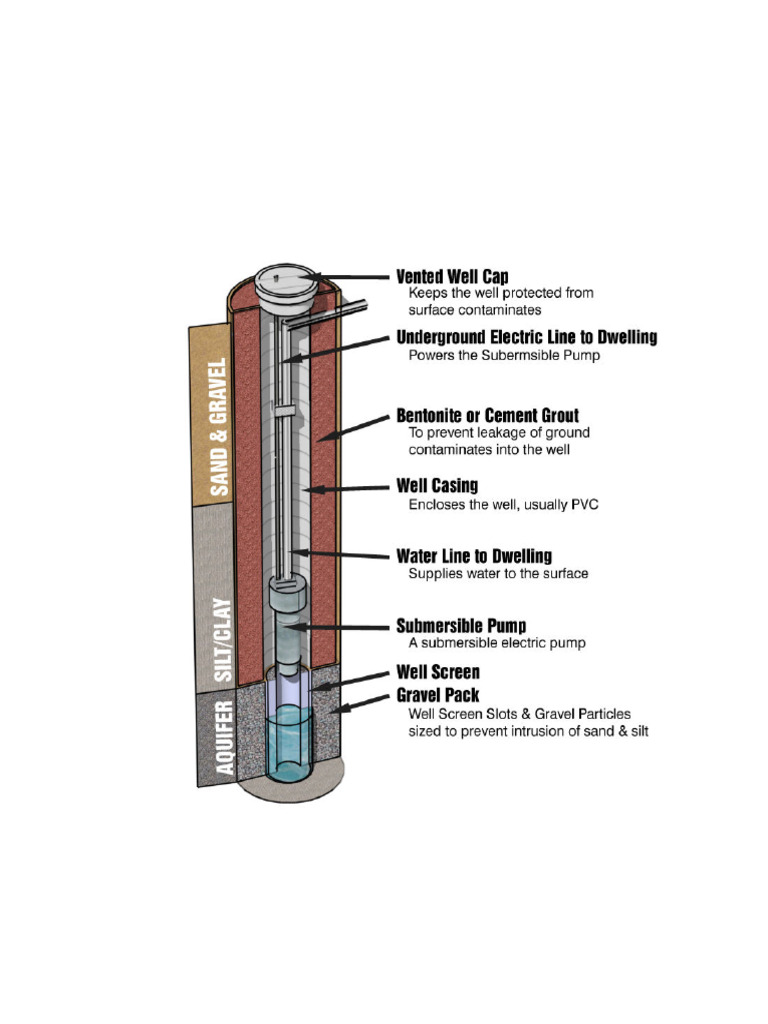 SAND & GRAVEL
SILT/CLAY
AQUIFER

Vented Well Cap
Keeps the well protected from surface contaminates

Underground Electric Line to Dwelling
Powers the Subermsible Pump

Bentonite or Cement Grout
To prevent leakage of ground contaminates into the well

Well Casing
Encloses the well, usually PVC

Water Line to Dwelling
Supplies water to the surface

Submersible Pump
A submersible electric pump

Well Screen

Gravel Pack
Well Screen Slots & Gravel Particles sized to prevent intrusion of sand & silt