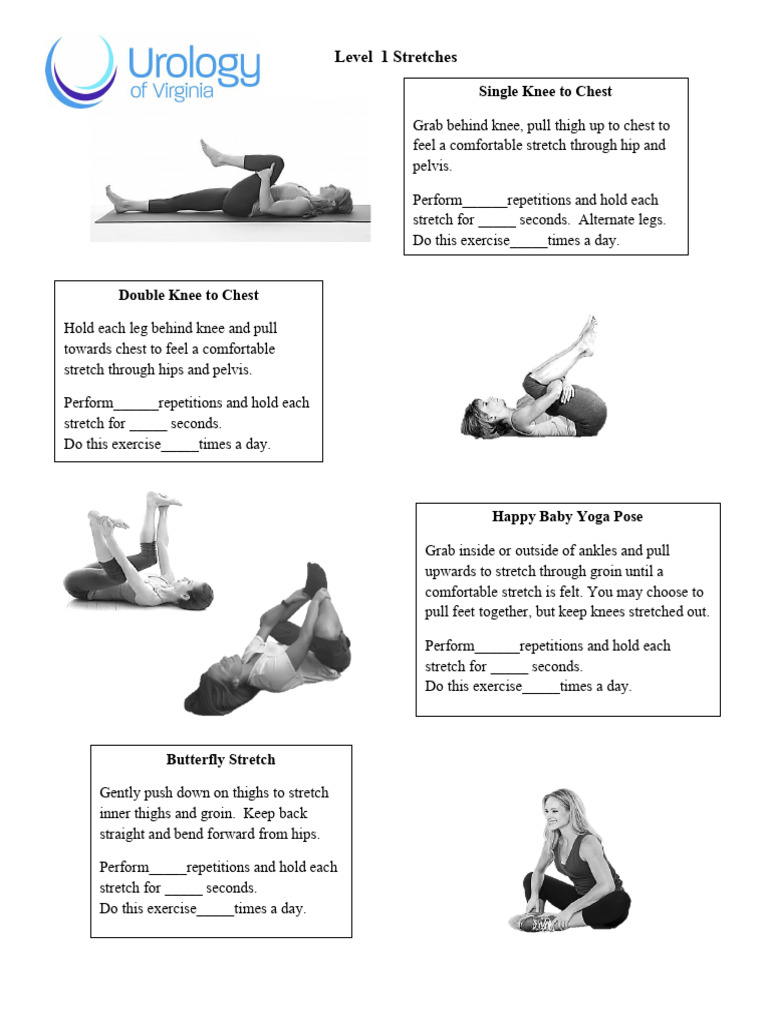 Urology of Virginia

Level 1 Stretches

Single Knee to Chest

Grab behind knee, pull thigh up to chest to feel a comfortable stretch through hip and pelvis.

Perform______repetitions and hold each stretch for _____ seconds. Alternate legs. Do this exercise_____times a day.

Double Knee to Chest

Hold each leg behind knee and pull towards chest to feel a comfortable stretch through hips and pelvis.

Perform______repetitions and hold each stretch for _____ seconds.
Do this exercise_____times a day.

Happy Baby Yoga Pose

Grab inside or outside of ankles and pull upwards to stretch through groin until a comfortable stretch is felt. You may choose to pull feet together, but keep knees stretched out.

Perform______repetitions and hold each stretch for _____ seconds.
Do this exercise_____times a day.

Butterfly Stretch

Gently push down on thighs to stretch inner thighs and groin. Keep back straight and bend forward from hips.

Perform_____repetitions and hold each stretch for _____ seconds.
Do this exercise_____times a day.