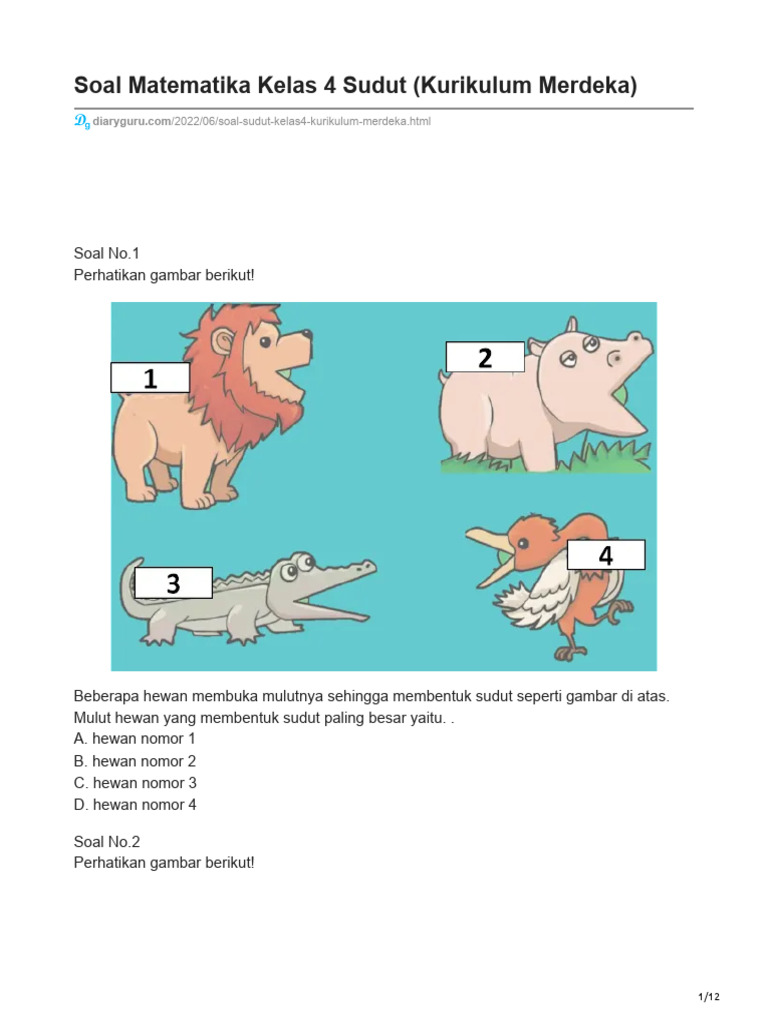 Soal Matematika Kelas 4 Sudut (Kurikulum Merdeka)

diaryguru.com/2022/06/soal-sudut-kelas4-kurikulum-merdeka.html

Soal No.1
Perhatikan gambar berikut!

1

2

3

4

Beberapa hewan membuka mulutnya sehingga membentuk sudut seperti gambar di atas. Mulut hewan yang membentuk sudut paling besar yaitu. .
A. hewan nomor 1
B. hewan nomor 2
C. hewan nomor 3
D. hewan nomor 4

Soal No.2
Perhatikan gambar berikut!

1/12