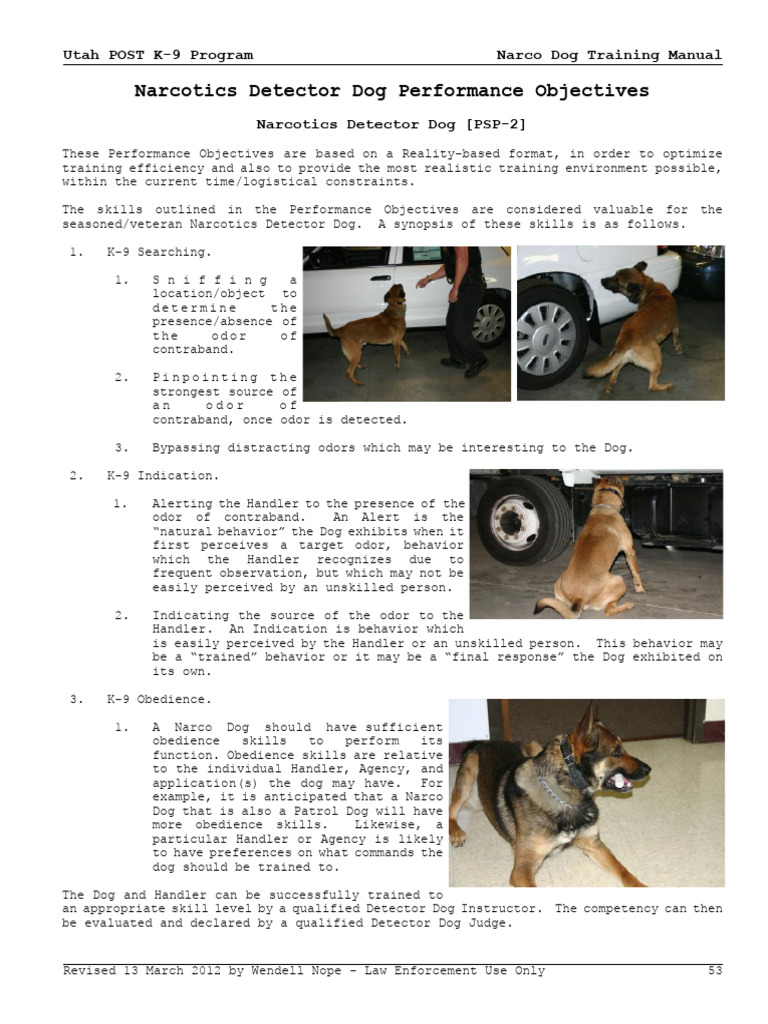 Utah POST K-9 Program

Narco Dog Training Manual

Narcotics Detector Dog Performance Objectives

Narcotics Detector Dog [PSP-2]

These Performance Objectives are based on a Reality-based format, in order to optimize training efficiency and also to provide the most realistic training environment possible, within the current time/logistical constraints.

The skills outlined in the Performance Objectives are considered valuable for the seasoned/veteran Narcotics Detector Dog. A synopsis of these skills is as follows.

1. K-9 Searching.

1. Sniffing a location/object to determine the presence/absence of the odor of contraband.

2. Pinpointing the strongest source of an odor of contraband, once odor is detected.

3. Bypassing distracting odors which may be interesting to the Dog.

2. K-9 Indication.

1. Alerting the Handler to the presence of the odor of contraband. An Alert is the "natural behavior" the Dog exhibits when it first perceives a target odor, behavior which the Handler recognizes due to frequent observation, but which may not be easily perceived by an unskilled person.

2. Indicating the source of the odor to the Handler. An Indication is behavior which is easily perceived by the Handler or an unskilled person. This behavior may be a "trained" behavior or it may be a "final response" the Dog exhibited on its own.

3. K-9 Obedience.

1. A Narco Dog should have sufficient obedience skills to perform its function. Obedience skills are relative to the individual Handler, Agency, and application(s) the dog may have. For example, it is anticipated that a Narco Dog that is also a Patrol Dog will have more obedience skills. Likewise, a particular Handler or Agency is likely to have preferences on what commands the dog should be trained to.

The Dog and Handler can be successfully trained to an appropriate skill level by a qualified Detector Dog Instructor. The competency can then be evaluated and declared by a qualified Detector Dog Judge.

Revised 13 March 2012 by Wendell Nope - Law Enforcement Use Only

53