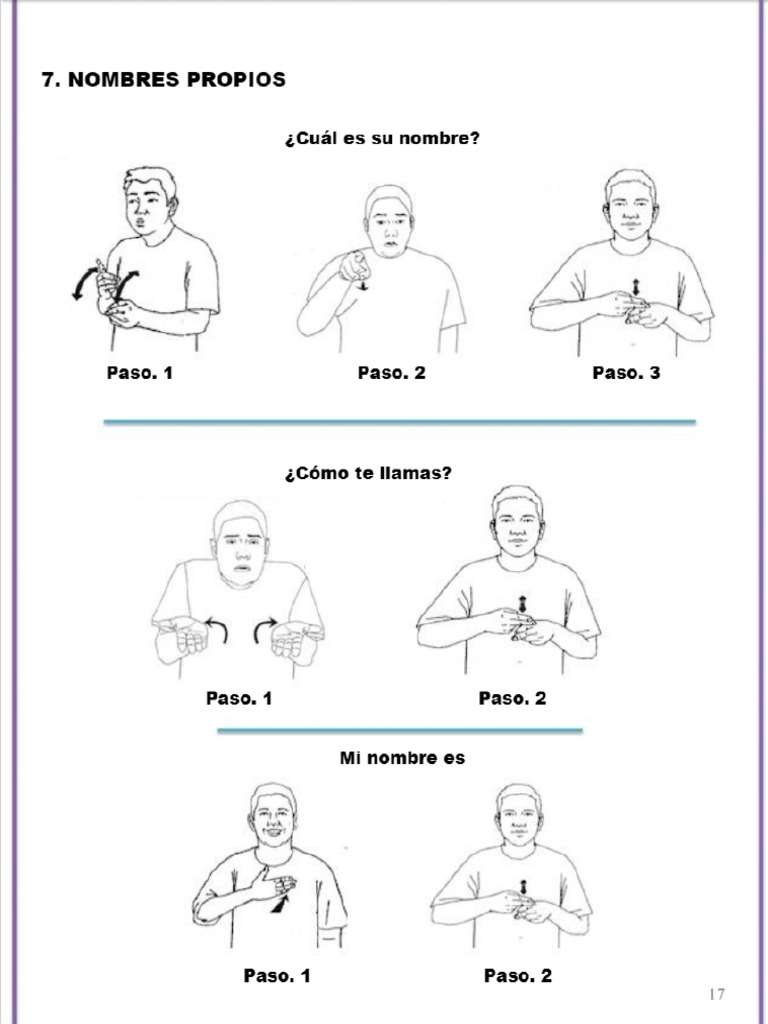 7. NOMBRES PROPIOS

¿Cuál es su nombre?

Paso. 1

Paso. 2

Paso. 3

¿Cómo te llamas?

Paso. 1

Paso. 2

Mi nombre es

Paso. 1

Paso. 2

17