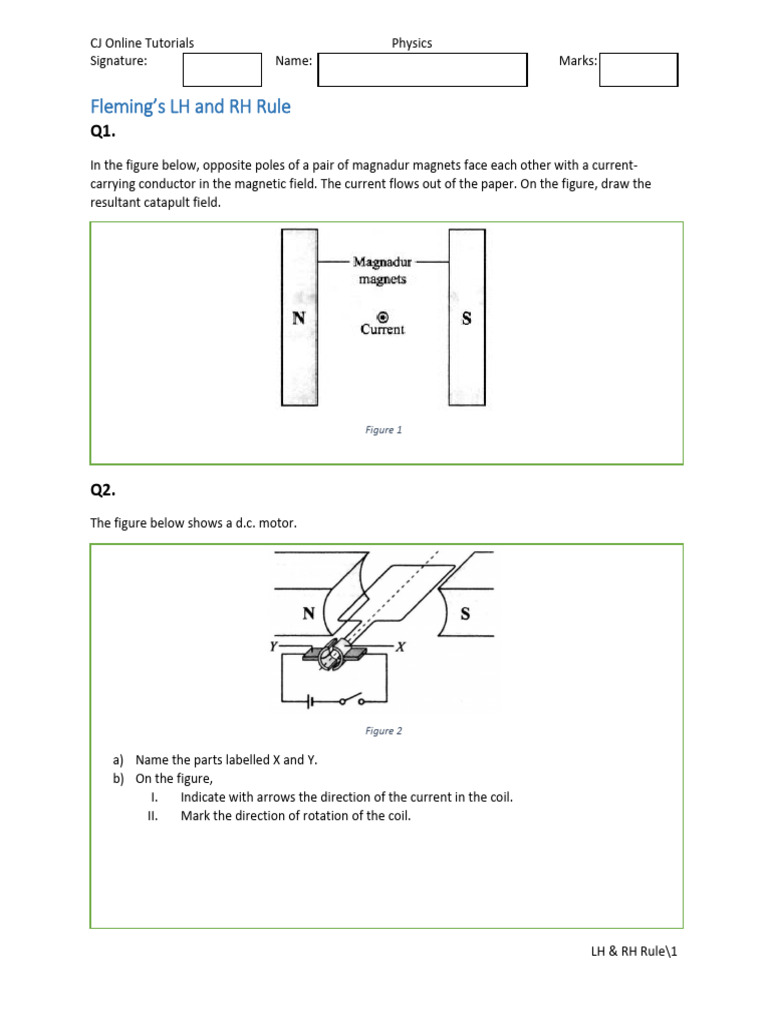 CJ Online Tutorials
Physics
Signature:
Name:
Marks:

Fleming's LH and RH Rule

Q1.

In the figure below, opposite poles of a pair of magnadur magnets face each other with a current-carrying conductor in the magnetic field. The current flows out of the paper. On the figure, draw the resultant catapult field.

Magnadur magnets
N
Current
S
Figure 1

Q2.

The figure below shows a d.c. motor.

N
S
Y
X
Figure 2

a) Name the parts labelled X and Y.
b) On the figure,
I. Indicate with arrows the direction of the current in the coil.
II. Mark the direction of rotation of the coil.

LH & RH Rule\1