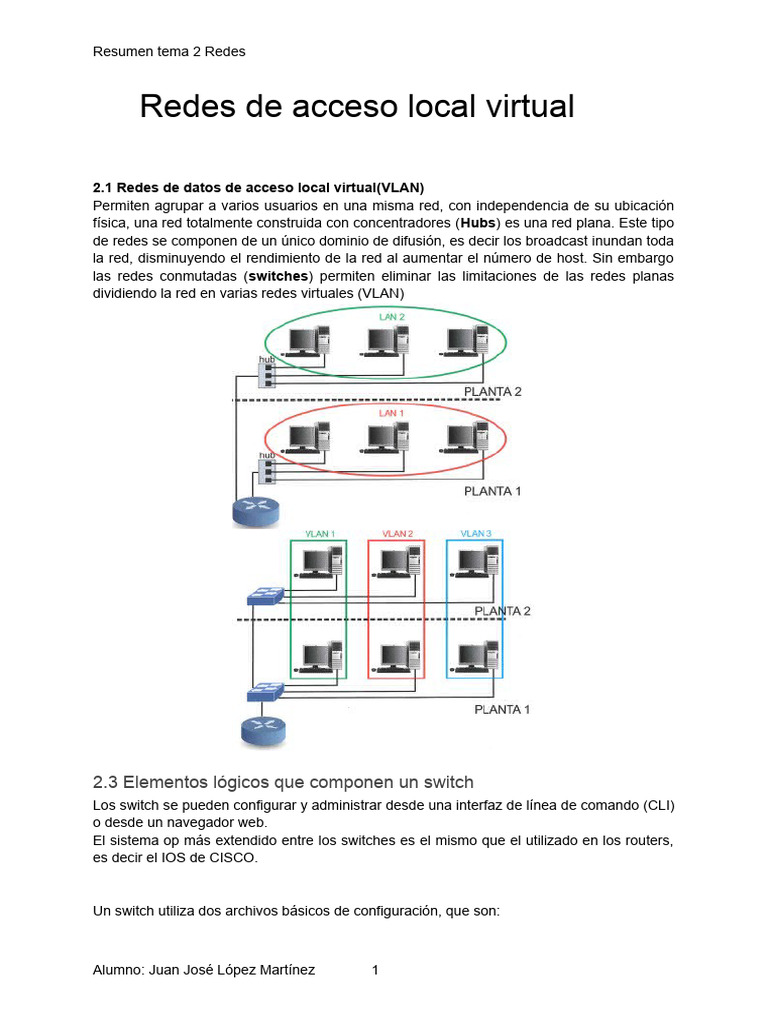 Resumen tema 2 Redes

Redes de acceso local virtual

2.1 Redes de datos de acceso local virtual(VLAN)
Permiten agrupar a varios usuarios en una misma red, con independencia de su ubicación física, una red totalmente construida con concentradores (Hubs) es una red plana. Este tipo de redes se componen de un único dominio de difusión, es decir los broadcast inundan toda la red, disminuyendo el rendimiento de la red al aumentar el número de host. Sin embargo las redes conmutadas (switches) permiten eliminar las limitaciones de las redes planas dividiendo la red en varias redes virtuales (VLAN)

LAN 2
hub
PLANTA 2
LAN 1
hub
PLANTA 1

VLAN 1
VLAN 2
VLAN 3
PLANTA 2
PLANTA 1

2.3 Elementos lógicos que componen un switch
Los switch se pueden configurar y administrar desde una interfaz de línea de comando (CLI) o desde un navegador web.
El sistema op más extendido entre los switches es el mismo que el utilizado en los routers, es decir el IOS de CISCO.

Un switch utiliza dos archivos básicos de configuración, que son:

Alumno: Juan José López Martínez 1