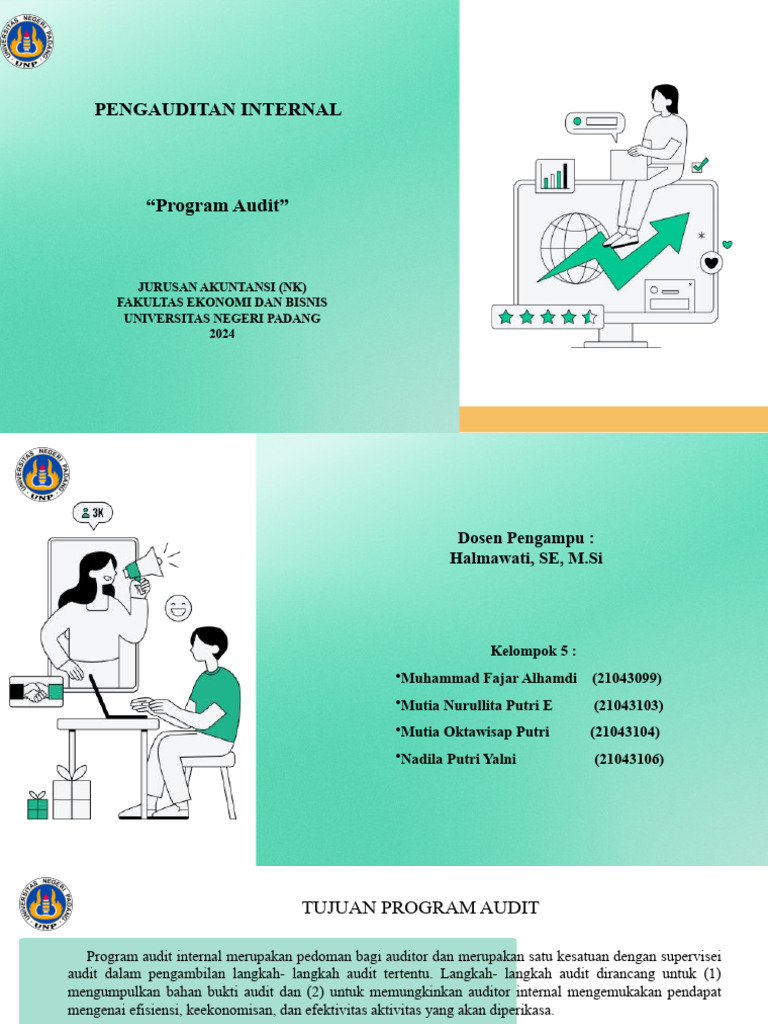 UNIVERSITAS NEGERI PADANG
UNP

PENGAUDITAN INTERNAL

“Program Audit”

JURUSAN AKUNTANSI (NK)
FAKULTAS EKONOMI DAN BISNIS
UNIVERSITAS NEGERI PADANG
2024

UNIVERSITAS NEGERI PADANG
UNP

3K

Dosen Pengampu :
Halmawati, SE, M.Si

Kelompok 5 :
•Muhammad Fajar Alhamdi (21043099)
•Mutia Nurullita Putri E (21043103)
•Mutia Oktawisap Putri (21043104)
•Nadila Putri Yalni (21043106)

UNIVERSITAS NEGERI PADANG
UNP

TUJUAN PROGRAM AUDIT

Program audit internal merupakan pedoman bagi auditor dan merupakan satu kesatuan dengan supervisei audit dalam pengambilan langkah- langkah audit tertentu. Langkah- langkah audit dirancang untuk (1) mengumpulkan bahan bukti audit dan (2) untuk memungkinkan auditor internal mengemukakan pendapat mengenai efisiensi, keekonomisan, dan efektivitas aktivitas yang akan diperikasa.