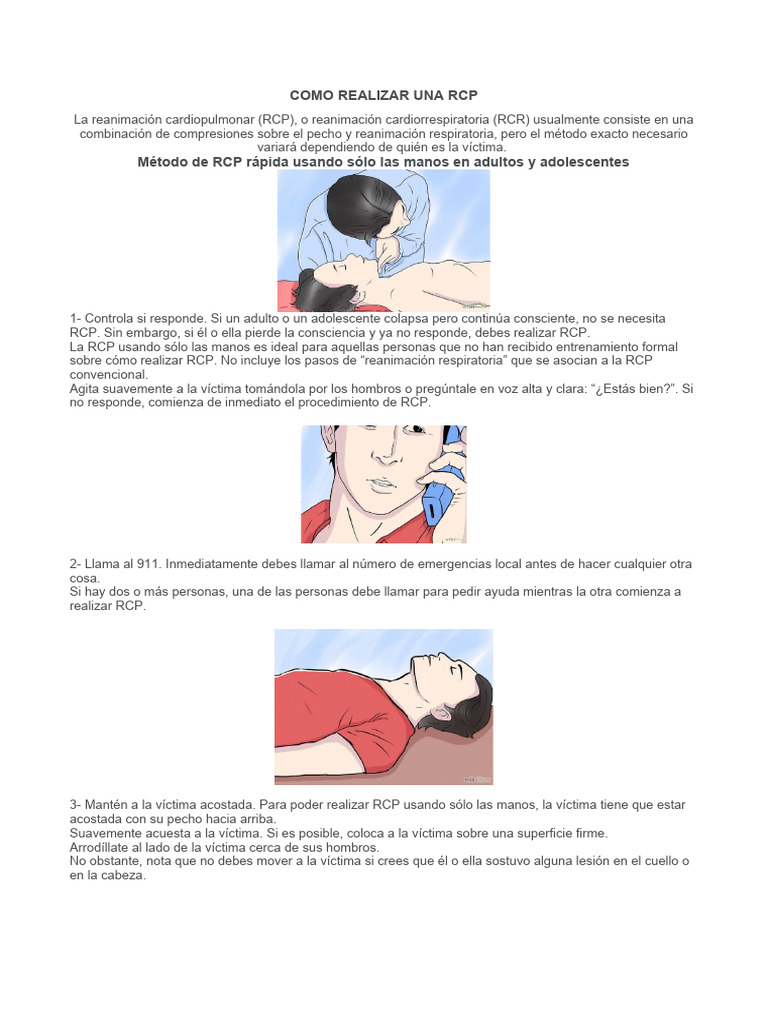 COMO REALIZAR UNA RCP

La reanimación cardiopulmonar (RCP), o reanimación cardiorrespiratoria (RCR) usualmente consiste en una combinación de compresiones sobre el pecho y reanimación respiratoria, pero el método exacto necesario variará dependiendo de quién es la víctima.

Método de RCP rápida usando sólo las manos en adultos y adolescentes

1- Controla si responde. Si un adulto o un adolescente colapsa pero continúa consciente, no se necesita RCP. Sin embargo, si él o ella pierde la consciencia y ya no responde, debes realizar RCP.
La RCP usando sólo las manos es ideal para aquellas personas que no han recibido entrenamiento formal sobre cómo realizar RCP. No incluye los pasos de "reanimación respiratoria" que se asocian a la RCP convencional.
Agita suavemente a la víctima tomándola por los hombros o pregúntale en voz alta y clara: "¿Estás bien?". Si no responde, comienza de inmediato el procedimiento de RCP.

2- Llama al 911. Inmediatamente debes llamar al número de emergencias local antes de hacer cualquier otra cosa.
Si hay dos o más personas, una de las personas debe llamar para pedir ayuda mientras la otra comienza a realizar RCP.

3- Mantén a la víctima acostada. Para poder realizar RCP usando sólo las manos, la víctima tiene que estar acostada con su pecho hacia arriba.
Suavemente acuesta a la víctima. Si es posible, coloca a la víctima sobre una superficie firme.
Arrodíllate al lado de la víctima cerca de sus hombros.
No obstante, nota que no debes mover a la víctima si crees que él o ella sostuvo alguna lesión en el cuello o en la cabeza.