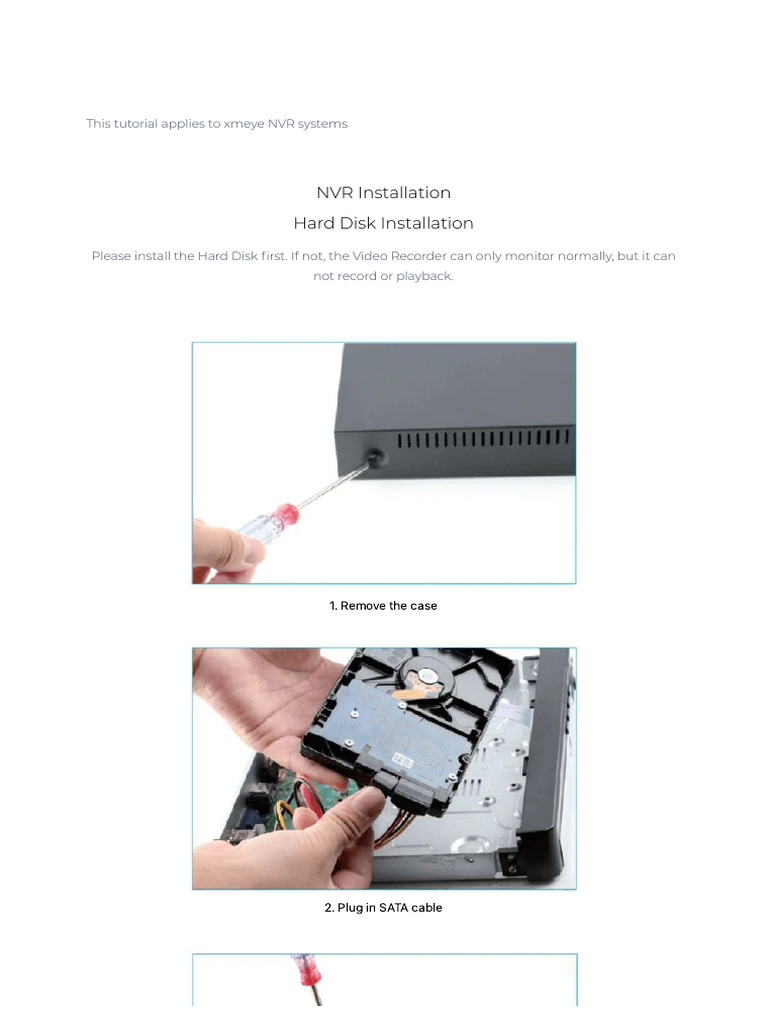 This tutorial applies to xmeye NVR systems

NVR Installation

Hard Disk Installation

Please install the Hard Disk first. If not, the Video Recorder can only monitor normally, but it can not record or playback.

1. Remove the case

2. Plug in SATA cable