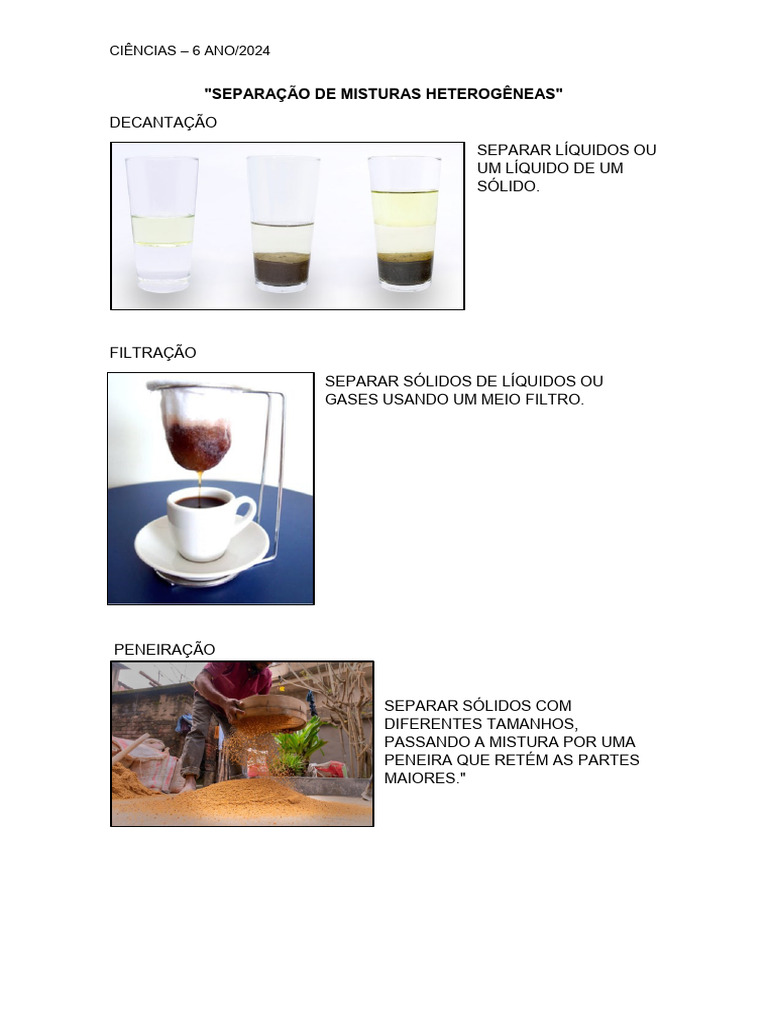 CIÊNCIAS – 6 ANO/2024

"SEPARAÇÃO DE MISTURAS HETEROGÊNEAS"

DECANTAÇÃO

SEPARAR LÍQUIDOS OU UM LÍQUIDO DE UM SÓLIDO.

FILTRAÇÃO

SEPARAR SÓLIDOS DE LÍQUIDOS OU GASES USANDO UM MEIO FILTRO.

PENEIRAÇÃO

SEPARAR SÓLIDOS COM DIFERENTES TAMANHOS, PASSANDO A MISTURA POR UMA PENEIRA QUE RETÉM AS PARTES MAIORES."