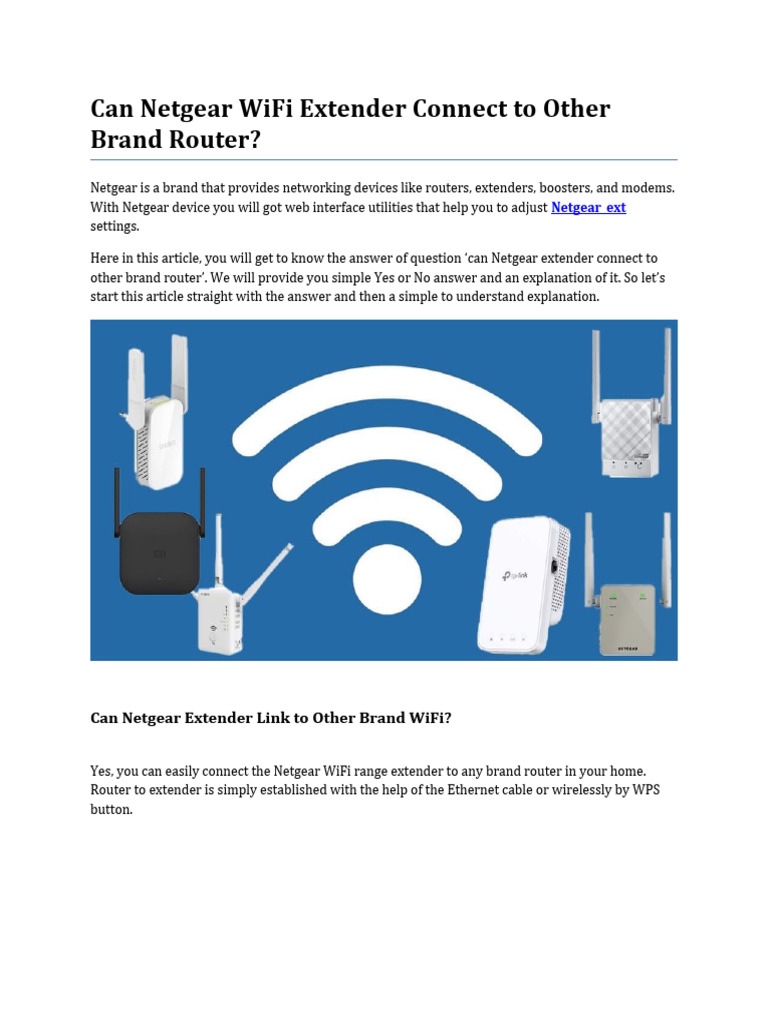 Can Netgear WiFi Extender Connect to Other Brand Router?

Netgear is a brand that provides networking devices like routers, extenders, boosters, and modems. With Netgear device you will got web interface utilities that help you to adjust Netgear_ext settings.

Here in this article, you will get to know the answer of question 'can Netgear extender connect to other brand router'. We will provide you simple Yes or No answer and an explanation of it. So let's start this article straight with the answer and then a simple to understand explanation.

tp-link

NETGEAR

Can Netgear Extender Link to Other Brand WiFi?

Yes, you can easily connect the Netgear WiFi range extender to any brand router in your home. Router to extender is simply established with the help of the Ethernet cable or wirelessly by WPS button.