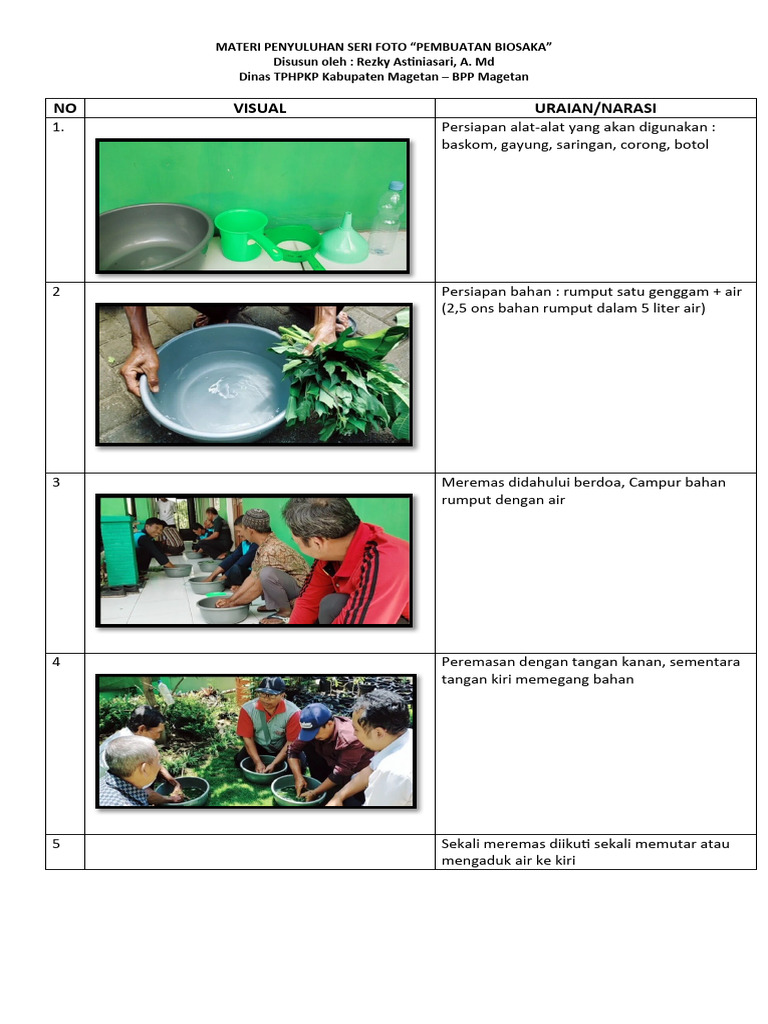 MATERI PENYULUHAN SERI FOTO "PEMBUATAN BIOSAKA"
Disusun oleh : Rezky Astiniasari, A. Md
Dinas TPHPKP Kabupaten Magetan – BPP Magetan

| NO | VISUAL | URAIAN/NARASI |
|---|---|---|
| 1. | | Persiapan alat-alat yang akan digunakan : baskom, gayung, saringan, corong, botol |
| 2 | | Persiapan bahan : rumput satu genggam + air (2,5 ons bahan rumput dalam 5 liter air) |
| 3 | | Meremas didahului berdoa, Campur bahan rumput dengan air |
| 4 | | Peremasan dengan tangan kanan, sementara tangan kiri memegang bahan |
| 5 | | Sekali meremas diikuti sekali memutar atau mengaduk air ke kiri |