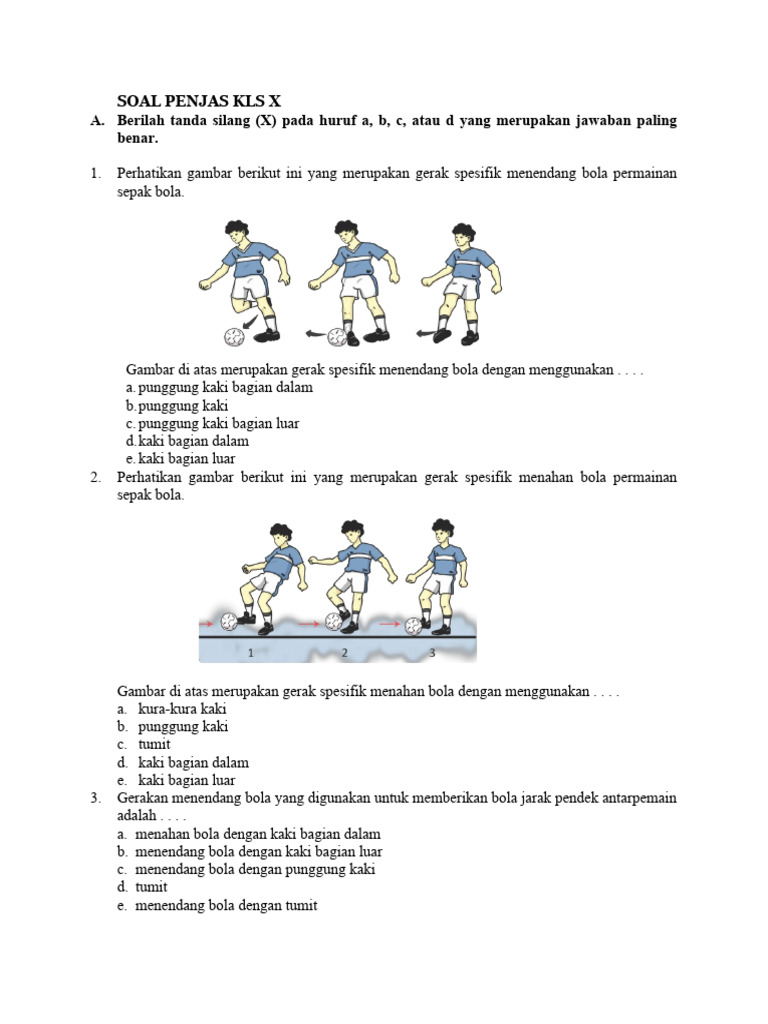 SOAL PENJAS KLS X

A. Berilah tanda silang (X) pada huruf a, b, c, atau d yang merupakan jawaban paling benar.

1. Perhatikan gambar berikut ini yang merupakan gerak spesifik menendang bola permainan sepak bola.

Gambar di atas merupakan gerak spesifik menendang bola dengan menggunakan . . . .
a. punggung kaki bagian dalam
b. punggung kaki
c. punggung kaki bagian luar
d. kaki bagian dalam
e. kaki bagian luar

2. Perhatikan gambar berikut ini yang merupakan gerak spesifik menahan bola permainan sepak bola.

1 2 3

Gambar di atas merupakan gerak spesifik menahan bola dengan menggunakan . . . .
a. kura-kura kaki
b. punggung kaki
c. tumit
d. kaki bagian dalam
e. kaki bagian luar

3. Gerakan menendang bola yang digunakan untuk memberikan bola jarak pendek antarpemain adalah . . . .
a. menahan bola dengan kaki bagian dalam
b. menendang bola dengan kaki bagian luar
c. menendang bola dengan punggung kaki
d. tumit
e. menendang bola dengan tumit