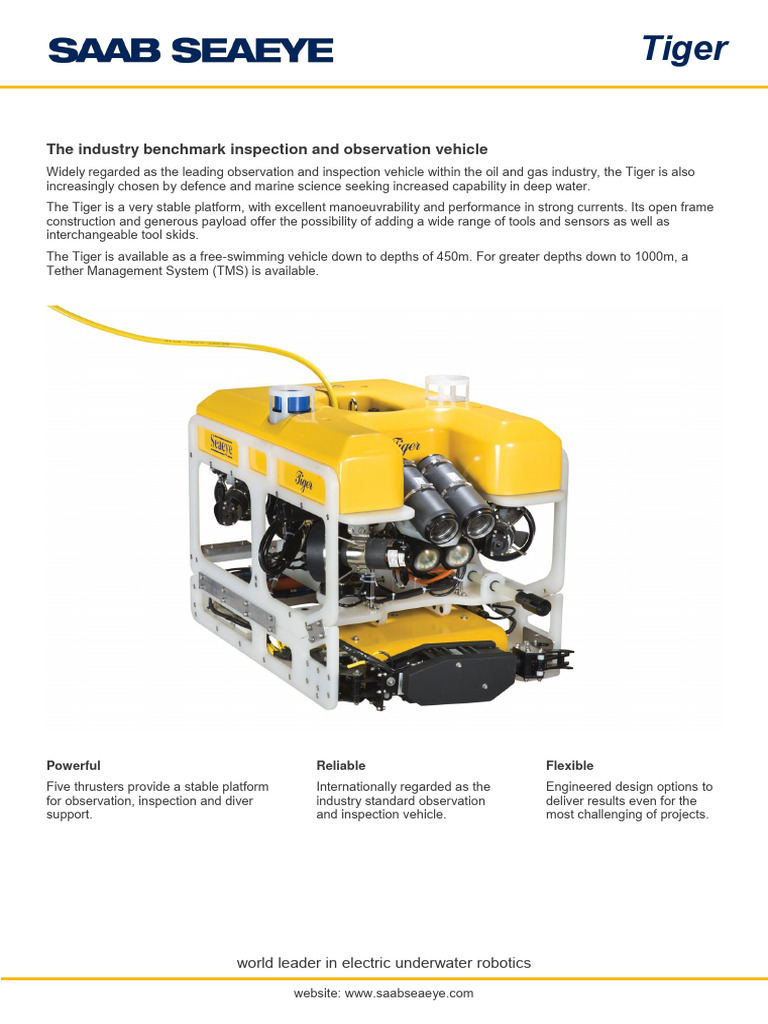 SAAB SEAEYE

Tiger

The industry benchmark inspection and observation vehicle

Widely regarded as the leading observation and inspection vehicle within the oil and gas industry, the Tiger is also increasingly chosen by defence and marine science seeking increased capability in deep water.

The Tiger is a very stable platform, with excellent manoeuvrability and performance in strong currents. Its open frame construction and generous payload offer the possibility of adding a wide range of tools and sensors as well as interchangeable tool skids.

The Tiger is available as a free-swimming vehicle down to depths of 450m. For greater depths down to 1000m, a Tether Management System (TMS) is available.

SEAEYE

Tiger

Tiger

Powerful

Five thrusters provide a stable platform for observation, inspection and diver support.

Reliable

Internationally regarded as the industry standard observation and inspection vehicle.

Flexible

Engineered design options to deliver results even for the most challenging of projects.

world leader in electric underwater robotics

website: www.saabseaeye.com