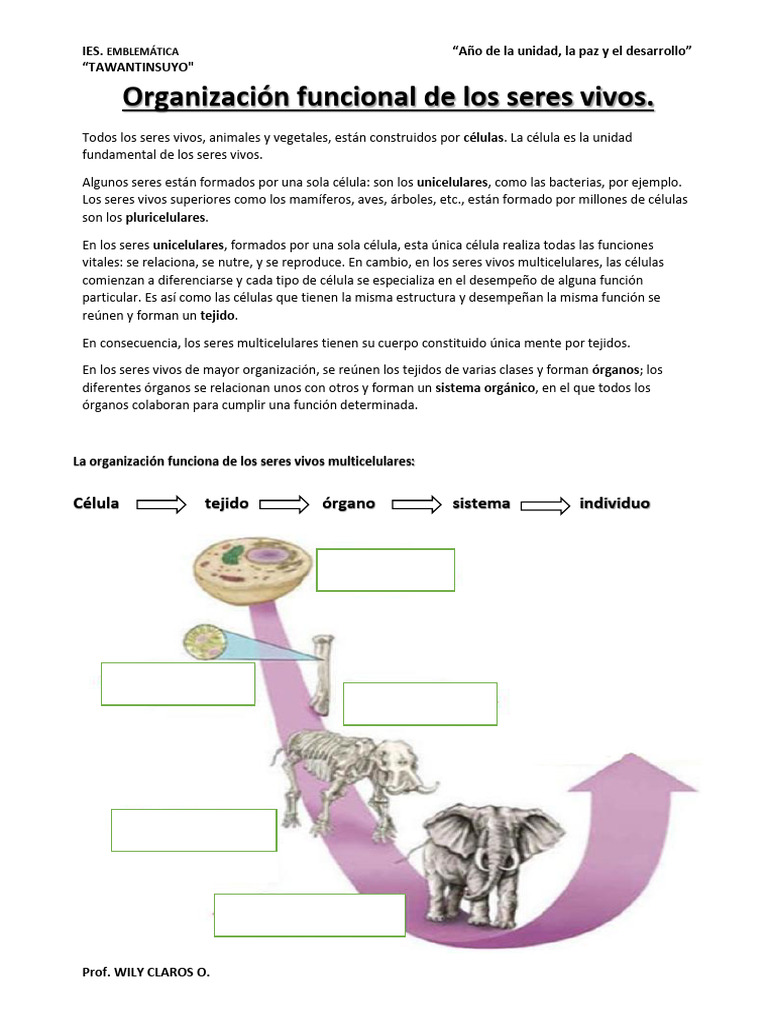 IES. EMBLEMÁTICA
"TAWANTINSUYO"

"Año de la unidad, la paz y el desarrollo"

Organización funcional de los seres vivos.

Todos los seres vivos, animales y vegetales, están construidos por células. La célula es la unidad fundamental de los seres vivos.

Algunos seres están formados por una sola célula: son los unicelulares, como las bacterias, por ejemplo. Los seres vivos superiores como los mamíferos, aves, árboles, etc., están formado por millones de células son los pluricelulares.

En los seres unicelulares, formados por una sola célula, esta única célula realiza todas las funciones vitales: se relaciona, se nutre, y se reproduce. En cambio, en los seres vivos multicelulares, las células comienzan a diferenciarse y cada tipo de célula se especializa en el desempeño de alguna función particular. Es así como las células que tienen la misma estructura y desempeñan la misma función se reúnen y forman un tejido.

En consecuencia, los seres multicelulares tienen su cuerpo constituido única mente por tejidos.

En los seres vivos de mayor organización, se reúnen los tejidos de varias clases y forman órganos; los diferentes órganos se relacionan unos con otros y forman un sistema orgánico, en el que todos los órganos colaboran para cumplir una función determinada.

La organización funciona de los seres vivos multicelulares:

Célula tejido órgano sistema individuo

Prof. WILY CLAROS O.