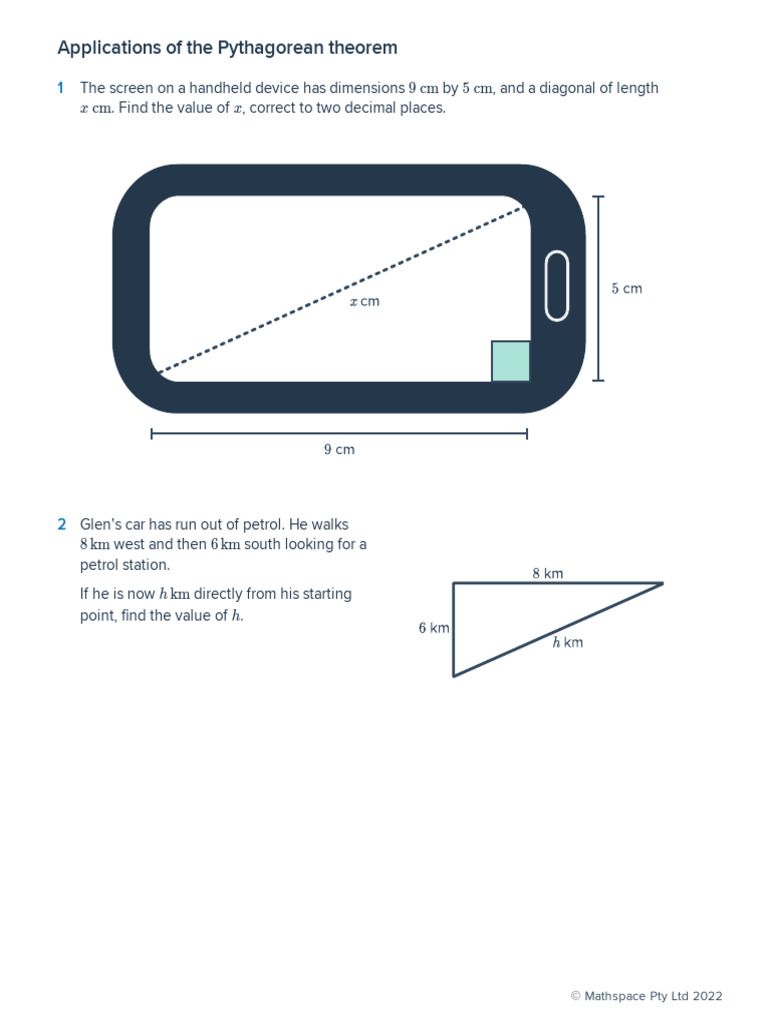 Applications of the Pythagorean theorem

1 The screen on a handheld device has dimensions $9$ cm by $5$ cm, and a diagonal of length $x$ cm. Find the value of $x$, correct to two decimal places.

$x$ cm

5 cm

9 cm

2 Glen's car has run out of petrol. He walks $8$ km west and then $6$ km south looking for a petrol station.

If he is now $h$ km directly from his starting point, find the value of $h$.

8 km

6 km

$h$ km

© Mathspace Pty Ltd 2022