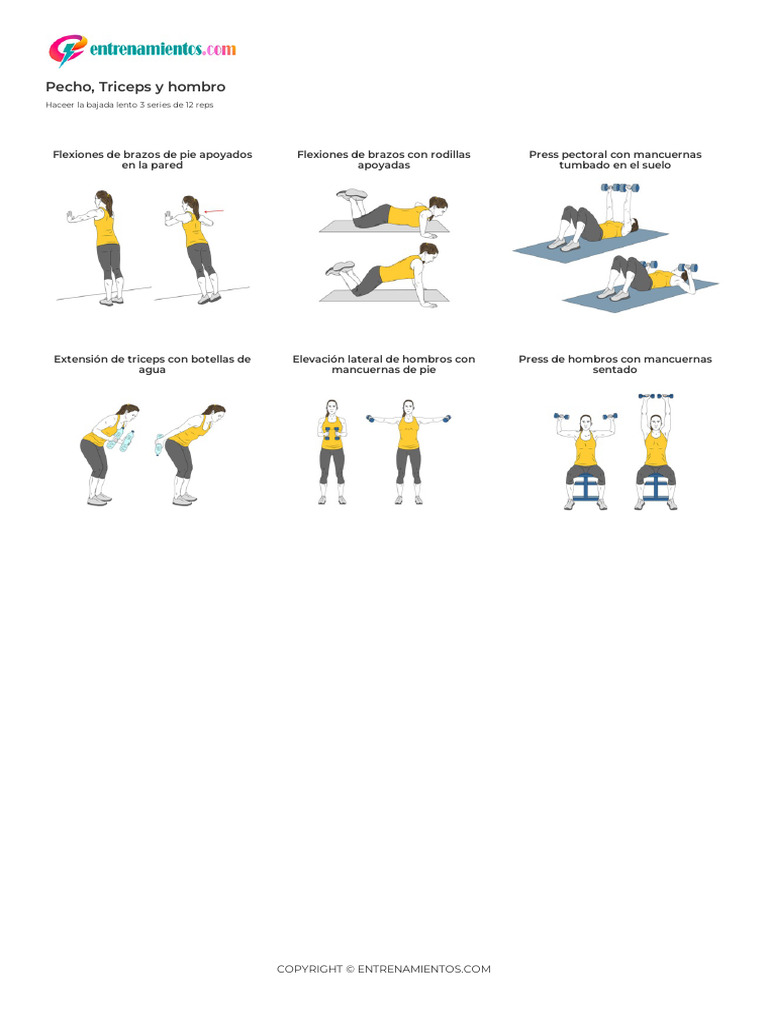 entrenamientos.com

Pecho, Triceps y hombro

Haceer la bajada lento 3 series de 12 reps

Flexiones de brazos de pie apoyados en la pared

Flexiones de brazos con rodillas apoyadas

Press pectoral con mancuernas tumbado en el suelo

Extensión de triceps con botellas de agua

Elevación lateral de hombros con mancuernas de pie

Press de hombros con mancuernas sentado

COPYRIGHT © ENTRENAMIENTOS.COM