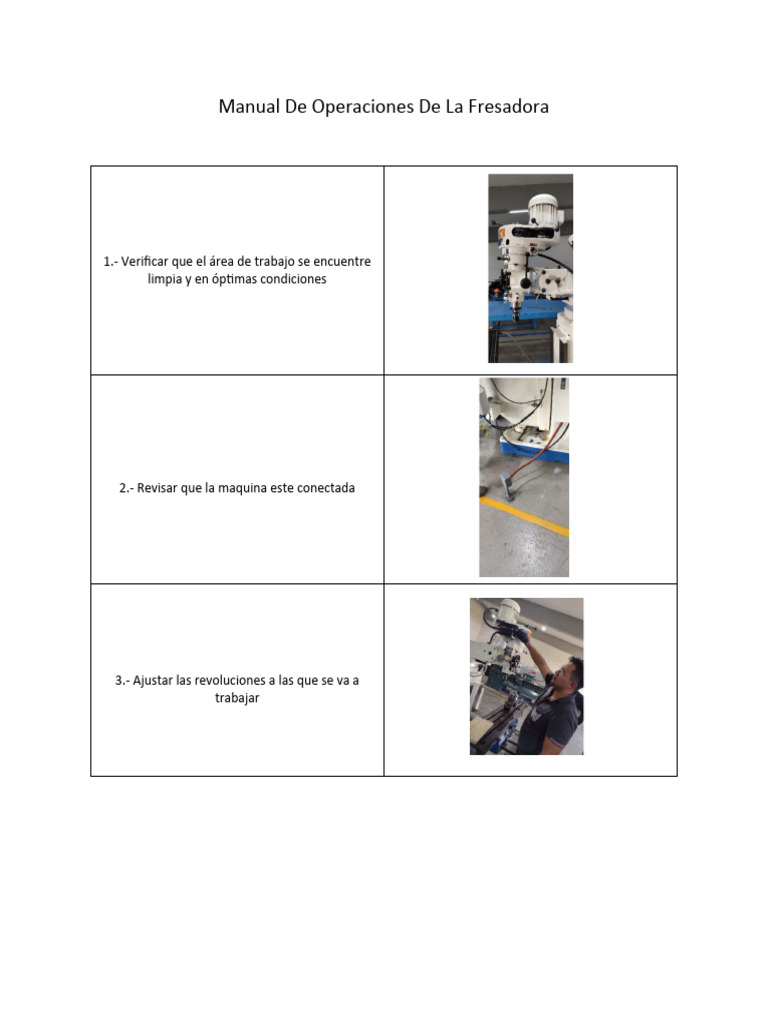 Manual De Operaciones De La Fresadora

| | |
|---|---|
| 1.- Verificar que el área de trabajo se encuentre limpia y en óptimas condiciones | |
| 2.- Revisar que la maquina este conectada | |
| 3.- Ajustar las revoluciones a las que se va a trabajar | |