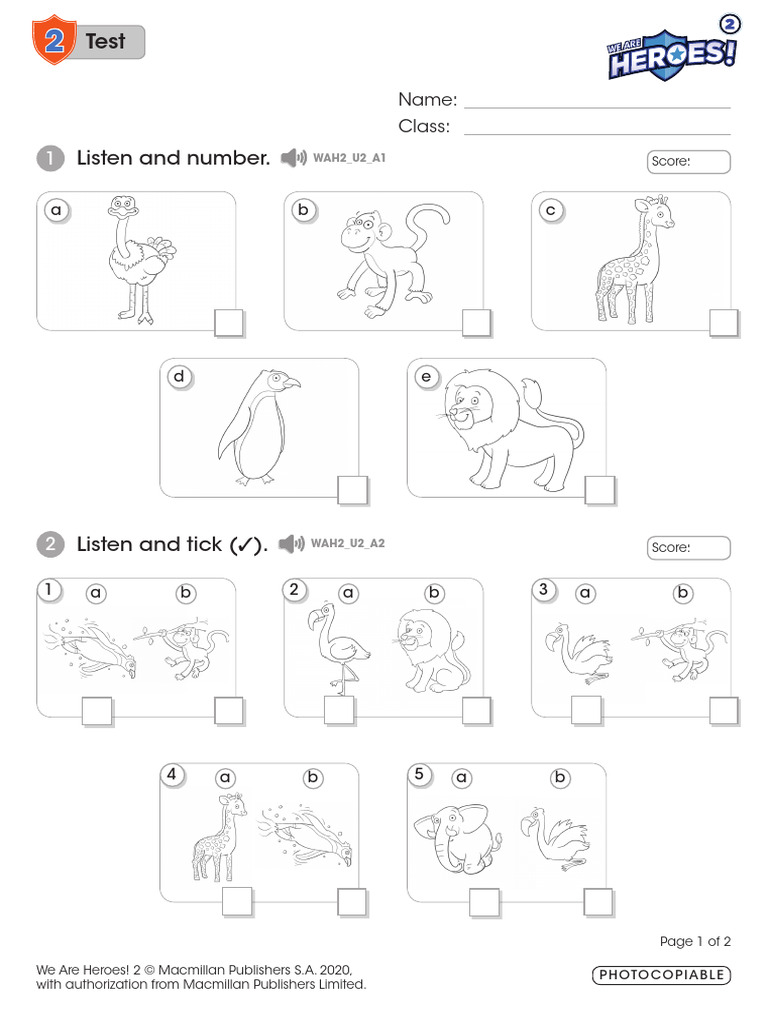 2 Test

WE ARE HEROES! 2

Name:
Class:

1 Listen and number. WAH2_U2_A1

Score:

a

b

c

d

e

2 Listen and tick (✓). WAH2_U2_A2

Score:

1 a b

2 a b

3 a b

4 a b

5 a b

Page 1 of 2

We Are Heroes! 2 © Macmillan Publishers S.A. 2020, with authorization from Macmillan Publishers Limited.

PHOTOCOPIABLE