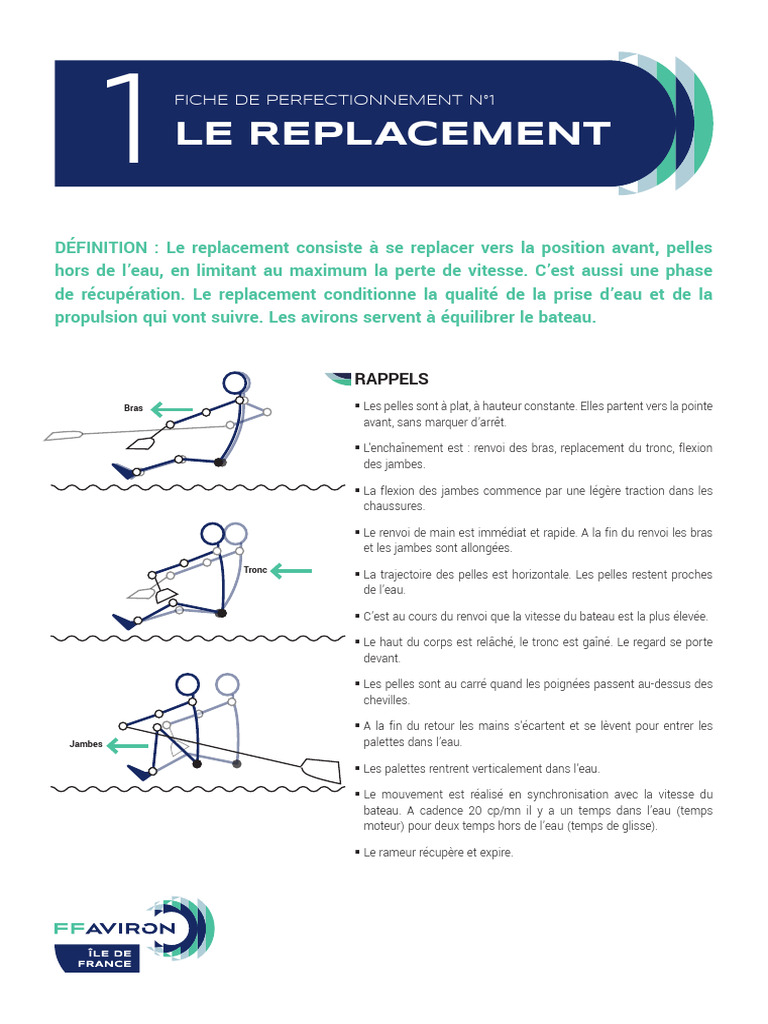 1

FICHE DE PERFECTIONNEMENT N°1

LE REPLACEMENT

DÉFINITION : Le replacement consiste à se replacer vers la position avant, pelles hors de l'eau, en limitant au maximum la perte de vitesse. C'est aussi une phase de récupération. Le replacement conditionne la qualité de la prise d'eau et de la propulsion qui vont suivre. Les avirons servent à équilibrer le bateau.

Bras

Tronc

Jambes

RAPPELS

▪ Les pelles sont à plat, à hauteur constante. Elles partent vers la pointe avant, sans marquer d'arrêt.

▪ L'enchaînement est : renvoi des bras, replacement du tronc, flexion des jambes.

▪ La flexion des jambes commence par une légère traction dans les chaussures.

▪ Le renvoi de main est immédiat et rapide. A la fin du renvoi les bras et les jambes sont allongées.

▪ La trajectoire des pelles est horizontale. Les pelles restent proches de l'eau.

▪ C'est au cours du renvoi que la vitesse du bateau est la plus élevée.

▪ Le haut du corps est relâché, le tronc est gaîné. Le regard se porte devant.

▪ Les pelles sont au carré quand les poignées passent au-dessus des chevilles.

▪ A la fin du retour les mains s'écartent et se lèvent pour entrer les palettes dans l'eau.

▪ Les palettes rentrent verticalement dans l'eau.

▪ Le mouvement est réalisé en synchronisation avec la vitesse du bateau. A cadence 20 cp/mn il y a un temps dans l'eau (temps moteur) pour deux temps hors de l'eau (temps de glisse).

▪ Le rameur récupère et expire.

FFAVIRON
ÎLE DE FRANCE