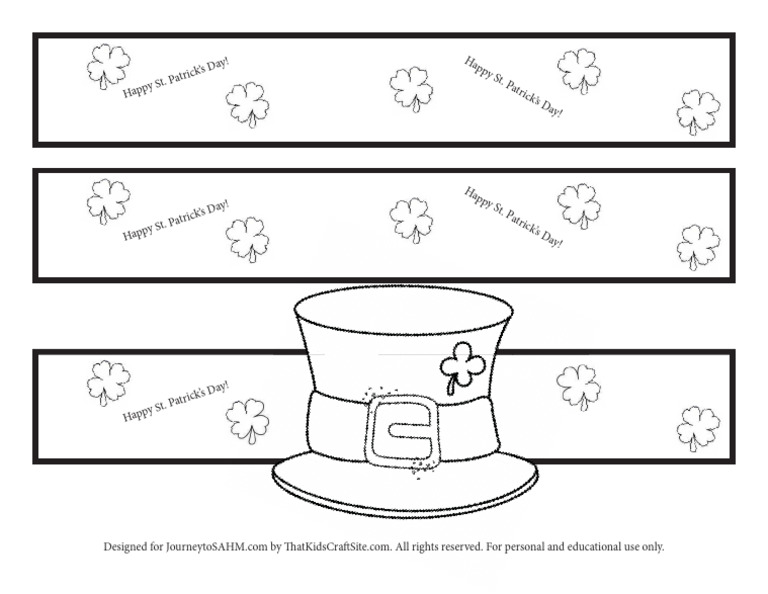 Happy St. Patrick's Day!
Happy St. Patrick's Day!

Happy St. Patrick's Day!
Happy St. Patrick's Day!

Happy St. Patrick's Day!

Designed for JourneytoSAHM.com by ThatKidsCraftSite.com. All rights reserved. For personal and educational use only.