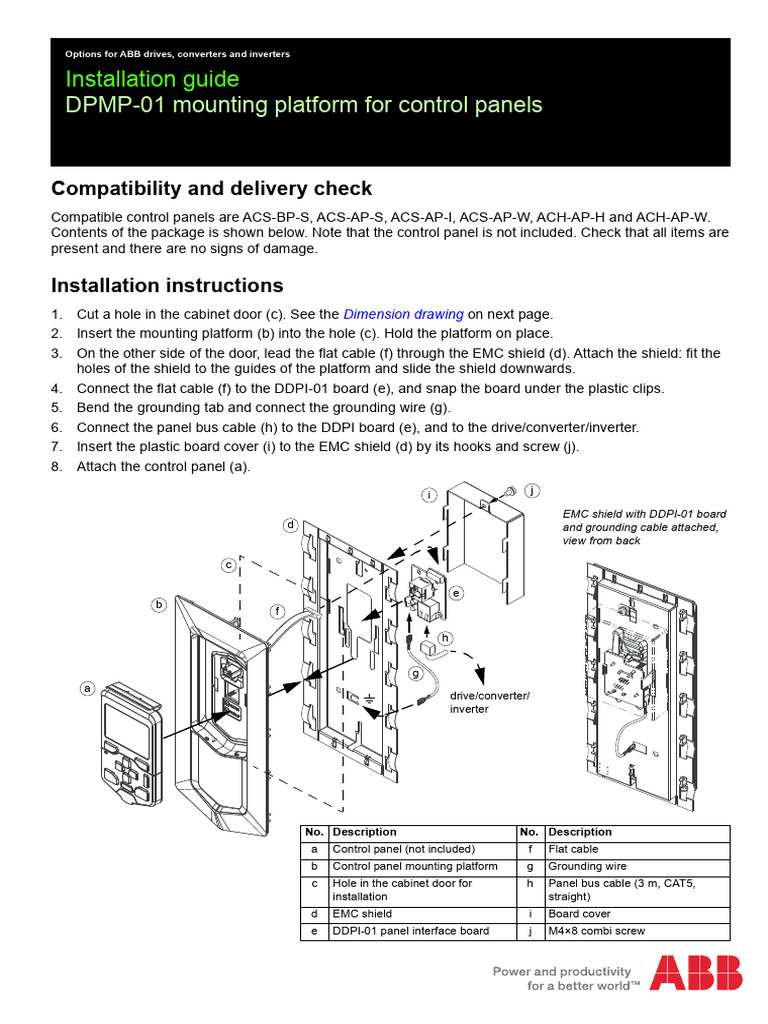 Options for ABB drives, converters and inverters

Installation guide
DPMP-01 mounting platform for control panels

Compatibility and delivery check

Compatible control panels are ACS-BP-S, ACS-AP-S, ACS-AP-I, ACS-AP-W, ACH-AP-H and ACH-AP-W. Contents of the package is shown below. Note that the control panel is not included. Check that all items are present and there are no signs of damage.

Installation instructions

1. Cut a hole in the cabinet door (c). See the Dimension drawing on next page.
2. Insert the mounting platform (b) into the hole (c). Hold the platform on place.
3. On the other side of the door, lead the flat cable (f) through the EMC shield (d). Attach the shield: fit the holes of the shield to the guides of the platform and slide the shield downwards.
4. Connect the flat cable (f) to the DDPI-01 board (e), and snap the board under the plastic clips.
5. Bend the grounding tab and connect the grounding wire (g).
6. Connect the panel bus cable (h) to the DDPI board (e), and to the drive/converter/inverter.
7. Insert the plastic board cover (i) to the EMC shield (d) by its hooks and screw (j).
8. Attach the control panel (a).

i
j
d
c
b
f
e
h
g
a
drive/converter/ inverter

EMC shield with DDPI-01 board and grounding cable attached, view from back

| No. | Description | No. | Description |
|---|---|---|---|
| a | Control panel (not included) | f | Flat cable |
| b | Control panel mounting platform | g | Grounding wire |
| c | Hole in the cabinet door for installation | h | Panel bus cable (3 m, CAT5, straight) |
| d | EMC shield | i | Board cover |
| e | DDPI-01 panel interface board | j | M4×8 combi screw |

Power and productivity for a better world™
ABB