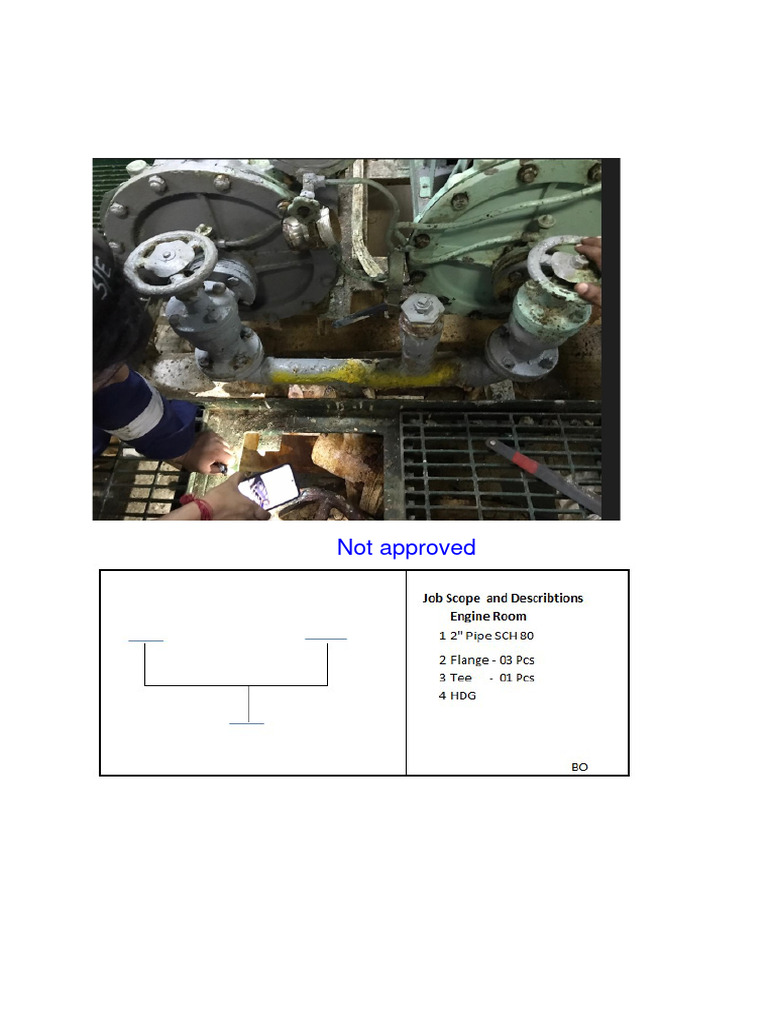 Not approved

Job Scope and Describtions
Engine Room
1 2" Pipe SCH 80
2 Flange - 03 Pcs
3 Tee - 01 Pcs
4 HDG

BO