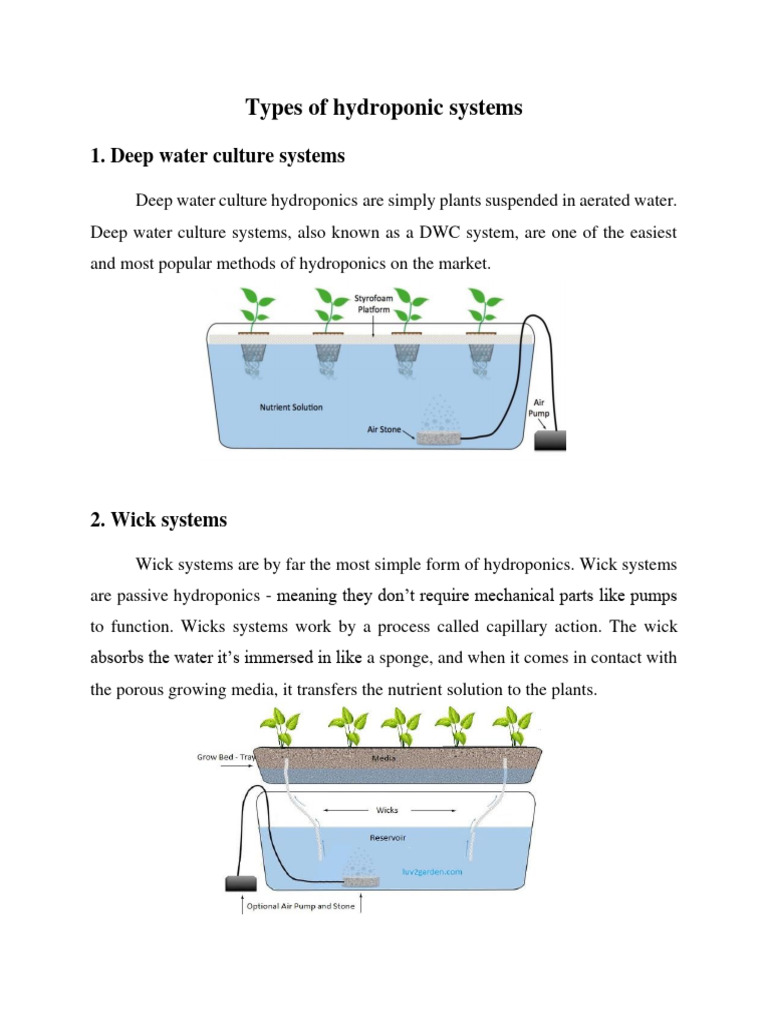 Types of hydroponic systems

1. Deep water culture systems

Deep water culture hydroponics are simply plants suspended in aerated water. Deep water culture systems, also known as a DWC system, are one of the easiest and most popular methods of hydroponics on the market.

Styrofoam Platform

Nutrient Solution

Air Stone

Air Pump

2. Wick systems

Wick systems are by far the most simple form of hydroponics. Wick systems are passive hydroponics - meaning they don't require mechanical parts like pumps to function. Wicks systems work by a process called capillary action. The wick absorbs the water it's immersed in like a sponge, and when it comes in contact with the porous growing media, it transfers the nutrient solution to the plants.

Grow Bed - Tray

Media

Wicks

Reservoir

luv2garden.com

Optional Air Pump and Stone