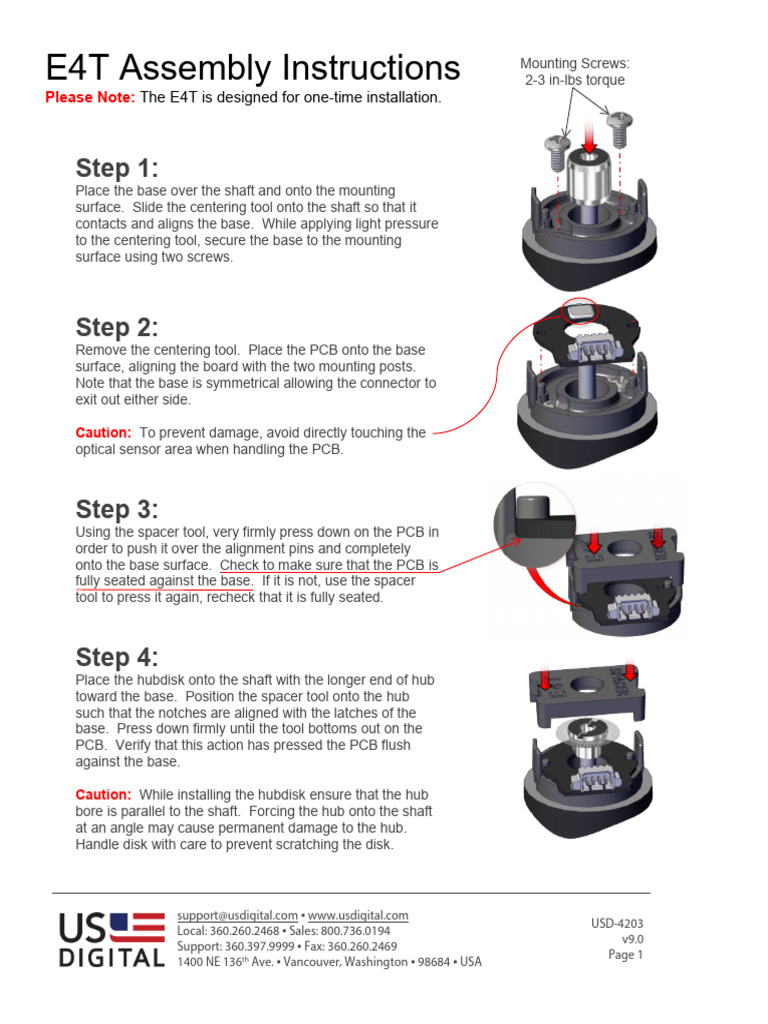 E4T Assembly Instructions

Please Note: The E4T is designed for one-time installation.

Mounting Screws: 2-3 in-lbs torque

Step 1:
Place the base over the shaft and onto the mounting surface. Slide the centering tool onto the shaft so that it contacts and aligns the base. While applying light pressure to the centering tool, secure the base to the mounting surface using two screws.

Step 2:
Remove the centering tool. Place the PCB onto the base surface, aligning the board with the two mounting posts. Note that the base is symmetrical allowing the connector to exit out either side.

Caution: To prevent damage, avoid directly touching the optical sensor area when handling the PCB.

Step 3:
Using the spacer tool, very firmly press down on the PCB in order to push it over the alignment pins and completely onto the base surface. Check to make sure that the PCB is fully seated against the base. If it is not, use the spacer tool to press it again, recheck that it is fully seated.

Step 4:
Place the hubdisk onto the shaft with the longer end of hub toward the base. Position the spacer tool onto the hub such that the notches are aligned with the latches of the base. Press down firmly until the tool bottoms out on the PCB. Verify that this action has pressed the PCB flush against the base.

Caution: While installing the hubdisk ensure that the hub bore is parallel to the shaft. Forcing the hub onto the shaft at an angle may cause permanent damage to the hub. Handle disk with care to prevent scratching the disk.

US DIGITAL

support@usdigital.com • www.usdigital.com
Local: 360.260.2468 • Sales: 800.736.0194
Support: 360.397.9999 • Fax: 360.260.2469
1400 NE 136$^{th}$ Ave. • Vancouver, Washington • 98684 • USA

USD-4203
v9.0
Page 1