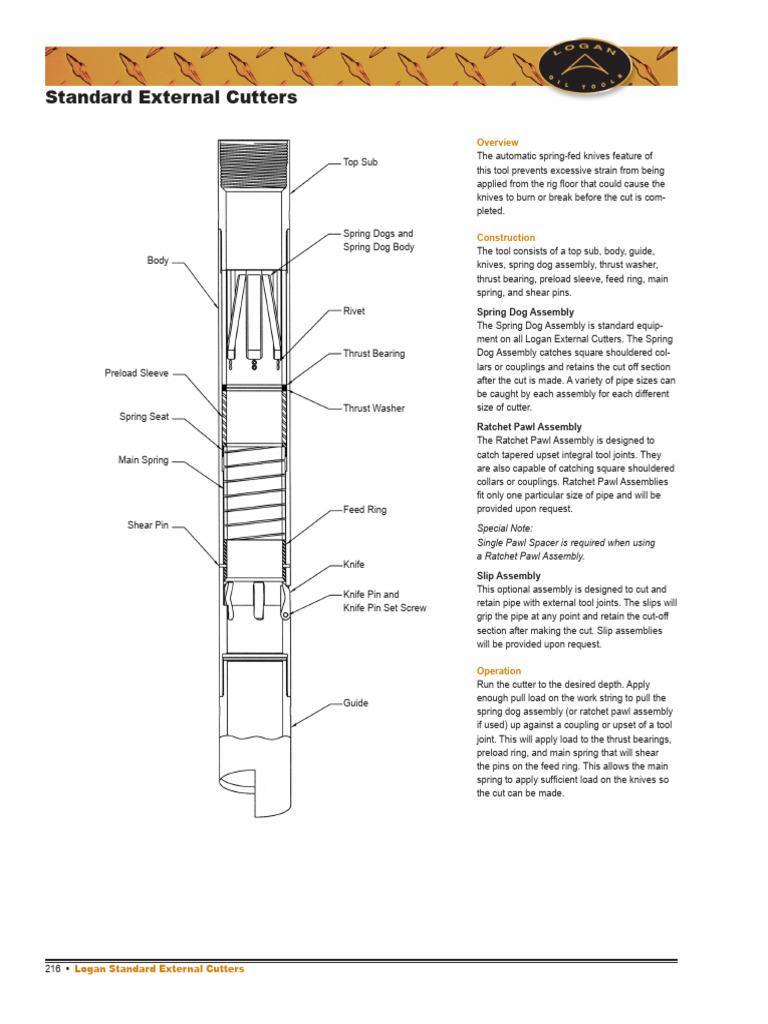 LOGAN
OIL TOOLS

Standard External Cutters

Top Sub
Spring Dogs and Spring Dog Body
Body
Rivet
Thrust Bearing
Preload Sleeve
Thrust Washer
Spring Seat
Main Spring
Feed Ring
Shear Pin
Knife
Knife Pin and Knife Pin Set Screw
Guide

Overview
The automatic spring-fed knives feature of this tool prevents excessive strain from being applied from the rig floor that could cause the knives to burn or break before the cut is completed.

Construction
The tool consists of a top sub, body, guide, knives, spring dog assembly, thrust washer, thrust bearing, preload sleeve, feed ring, main spring, and shear pins.

Spring Dog Assembly
The Spring Dog Assembly is standard equipment on all Logan External Cutters. The Spring Dog Assembly catches square shouldered collars or couplings and retains the cut off section after the cut is made. A variety of pipe sizes can be caught by each assembly for each different size of cutter.

Ratchet Pawl Assembly
The Ratchet Pawl Assembly is designed to catch tapered upset integral tool joints. They are also capable of catching square shouldered collars or couplings. Ratchet Pawl Assemblies fit only one particular size of pipe and will be provided upon request.

Special Note:
Single Pawl Spacer is required when using a Ratchet Pawl Assembly.

Slip Assembly
This optional assembly is designed to cut and retain pipe with external tool joints. The slips will grip the pipe at any point and retain the cut-off section after making the cut. Slip assemblies will be provided upon request.

Operation
Run the cutter to the desired depth. Apply enough pull load on the work string to pull the spring dog assembly (or ratchet pawl assembly if used) up against a coupling or upset of a tool joint. This will apply load to the thrust bearings, preload ring, and main spring that will shear the pins on the feed ring. This allows the main spring to apply sufficient load on the knives so the cut can be made.

216 • Logan Standard External Cutters