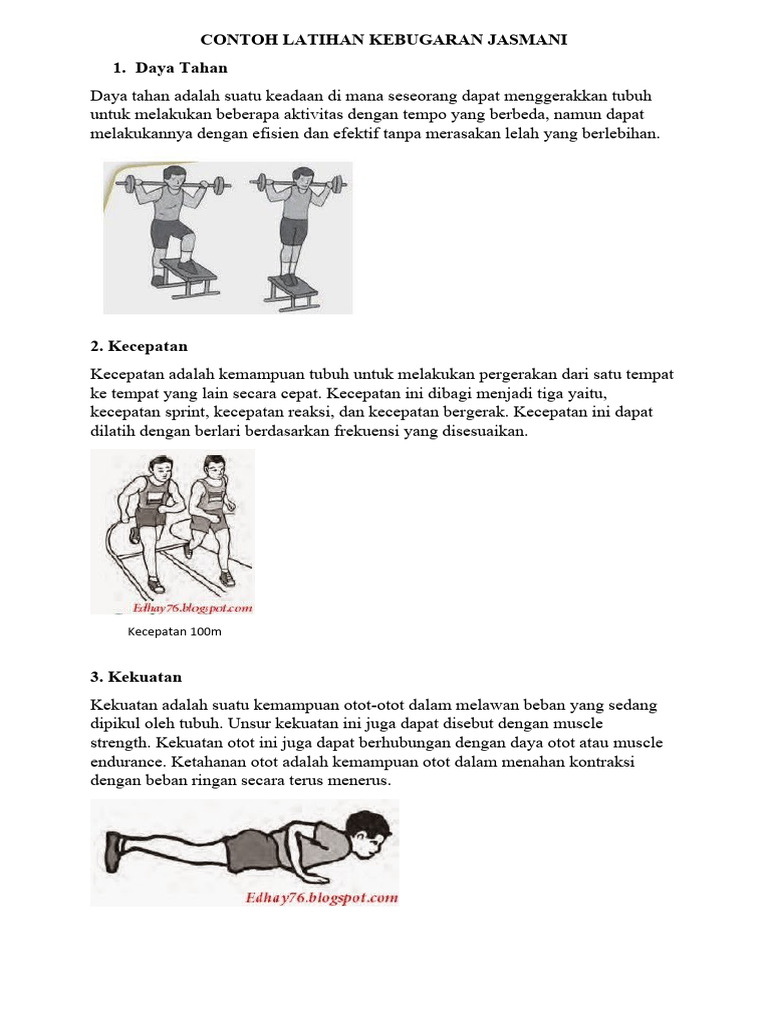 CONTOH LATIHAN KEBUGARAN JASMANI

1. Daya Tahan

Daya tahan adalah suatu keadaan di mana seseorang dapat menggerakkan tubuh untuk melakukan beberapa aktivitas dengan tempo yang berbeda, namun dapat melakukannya dengan efisien dan efektif tanpa merasakan lelah yang berlebihan.

2. Kecepatan

Kecepatan adalah kemampuan tubuh untuk melakukan pergerakan dari satu tempat ke tempat yang lain secara cepat. Kecepatan ini dibagi menjadi tiga yaitu, kecepatan sprint, kecepatan reaksi, dan kecepatan bergerak. Kecepatan ini dapat dilatih dengan berlari berdasarkan frekuensi yang disesuaikan.

Edhay76.blogspot.com

Kecepatan 100m

3. Kekuatan

Kekuatan adalah suatu kemampuan otot-otot dalam melawan beban yang sedang dipikul oleh tubuh. Unsur kekuatan ini juga dapat disebut dengan muscle strength. Kekuatan otot ini juga dapat berhubungan dengan daya otot atau muscle endurance. Ketahanan otot adalah kemampuan otot dalam menahan kontraksi dengan beban ringan secara terus menerus.

Edhay76.blogspot.com