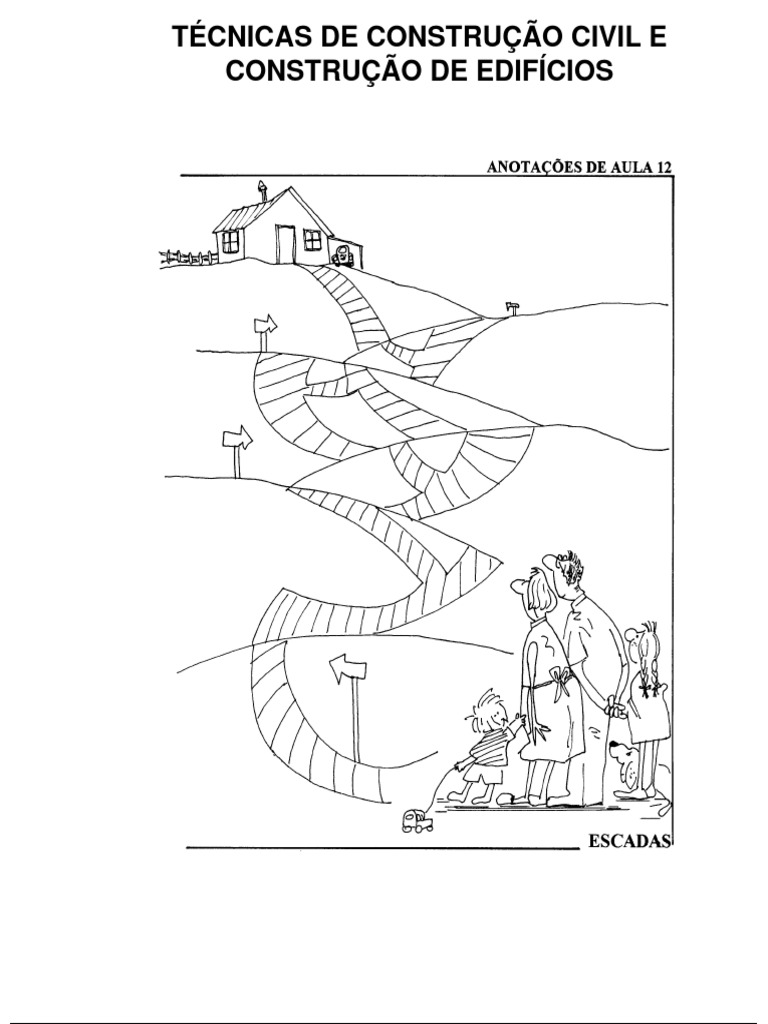 TÉCNICAS DE CONSTRUÇÃO CIVIL E CONSTRUÇÃO DE EDIFÍCIOS

ANOTAÇÕES DE AULA 12

ESCADAS