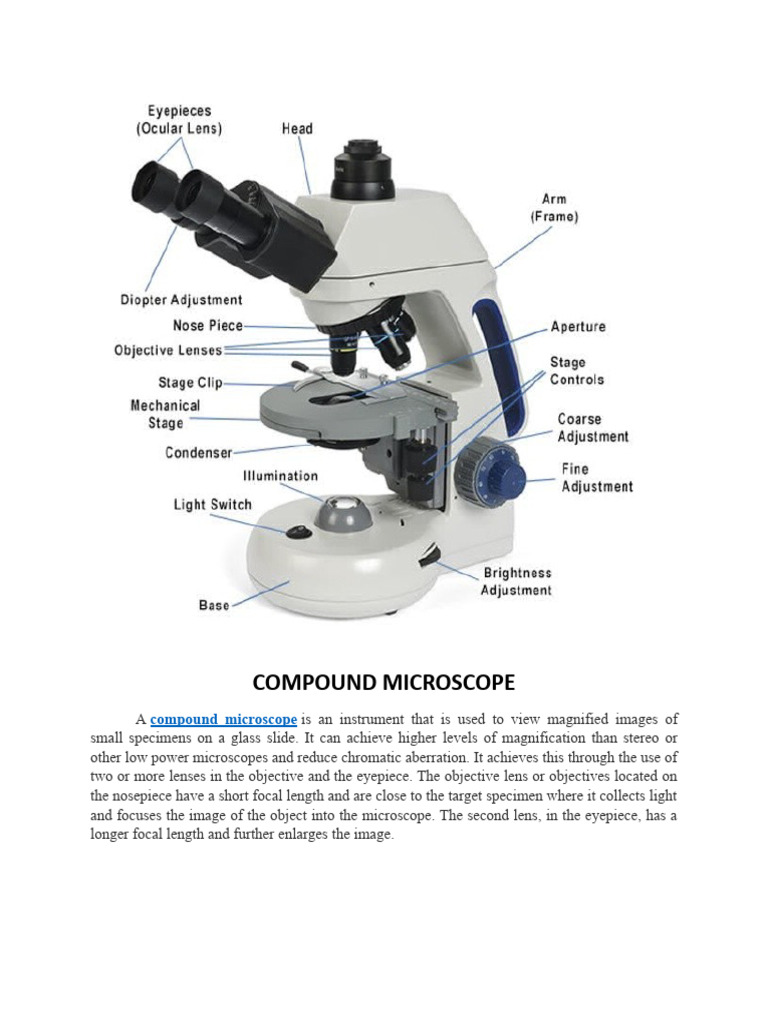 Eyepieces (Ocular Lens)
Head
Arm (Frame)
Diopter Adjustment
Nose Piece
Objective Lenses
Aperture
Stage Clip
Stage Controls
Mechanical Stage
Coarse Adjustment
Condenser
Illumination
Fine Adjustment
Light Switch
Brightness Adjustment
Base

COMPOUND MICROSCOPE

A compound microscope is an instrument that is used to view magnified images of small specimens on a glass slide. It can achieve higher levels of magnification than stereo or other low power microscopes and reduce chromatic aberration. It achieves this through the use of two or more lenses in the objective and the eyepiece. The objective lens or objectives located on the nosepiece have a short focal length and are close to the target specimen where it collects light and focuses the image of the object into the microscope. The second lens, in the eyepiece, has a longer focal length and further enlarges the image.