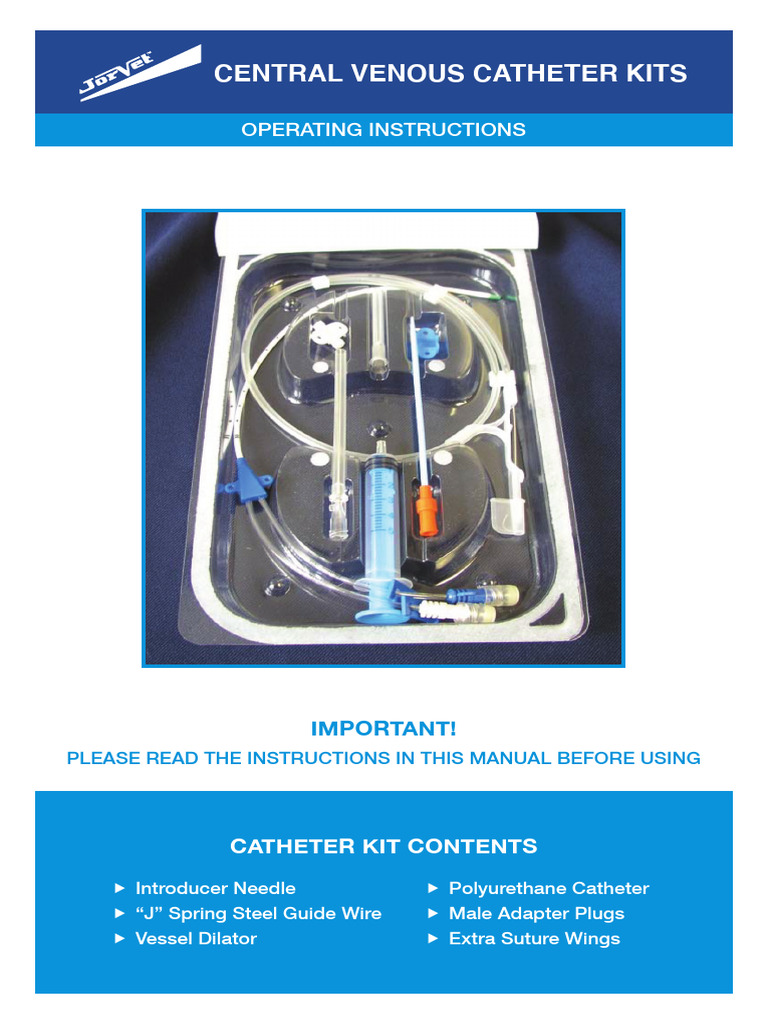 JorVet

CENTRAL VENOUS CATHETER KITS

OPERATING INSTRUCTIONS

IMPORTANT!

PLEASE READ THE INSTRUCTIONS IN THIS MANUAL BEFORE USING

CATHETER KIT CONTENTS

► Introducer Needle
► “J” Spring Steel Guide Wire
► Vessel Dilator

► Polyurethane Catheter
► Male Adapter Plugs
► Extra Suture Wings