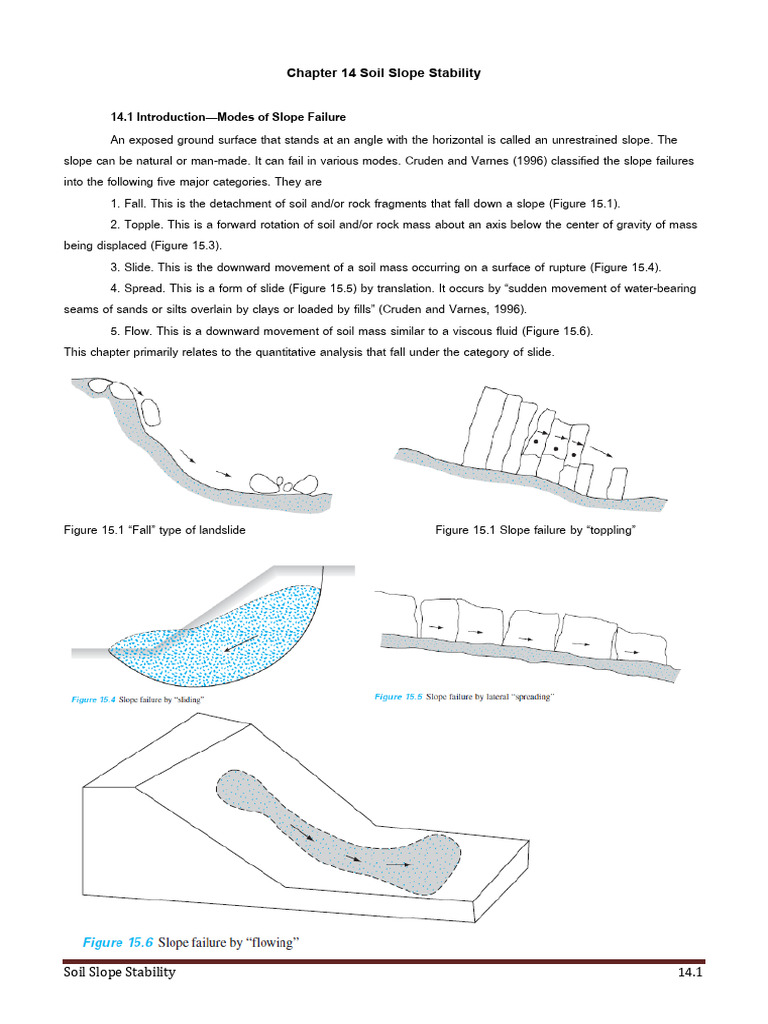 Chapter 14 Soil Slope Stability

14.1 Introduction—Modes of Slope Failure

An exposed ground surface that stands at an angle with the horizontal is called an unrestrained slope. The slope can be natural or man-made. It can fail in various modes. Cruden and Varnes (1996) classified the slope failures into the following five major categories. They are

1. Fall. This is the detachment of soil and/or rock fragments that fall down a slope (Figure 15.1).

2. Topple. This is a forward rotation of soil and/or rock mass about an axis below the center of gravity of mass being displaced (Figure 15.3).

3. Slide. This is the downward movement of a soil mass occurring on a surface of rupture (Figure 15.4).

4. Spread. This is a form of slide (Figure 15.5) by translation. It occurs by "sudden movement of water-bearing seams of sands or silts overlain by clays or loaded by fills" (Cruden and Varnes, 1996).

5. Flow. This is a downward movement of soil mass similar to a viscous fluid (Figure 15.6).

This chapter primarily relates to the quantitative analysis that fall under the category of slide.

Figure 15.1 "Fall" type of landslide

Figure 15.1 Slope failure by "toppling"

Figure 15.4 Slope failure by "sliding"

Figure 15.5 Slope failure by lateral "spreading"

Figure 15.6 Slope failure by "flowing"

Soil Slope Stability

14.1