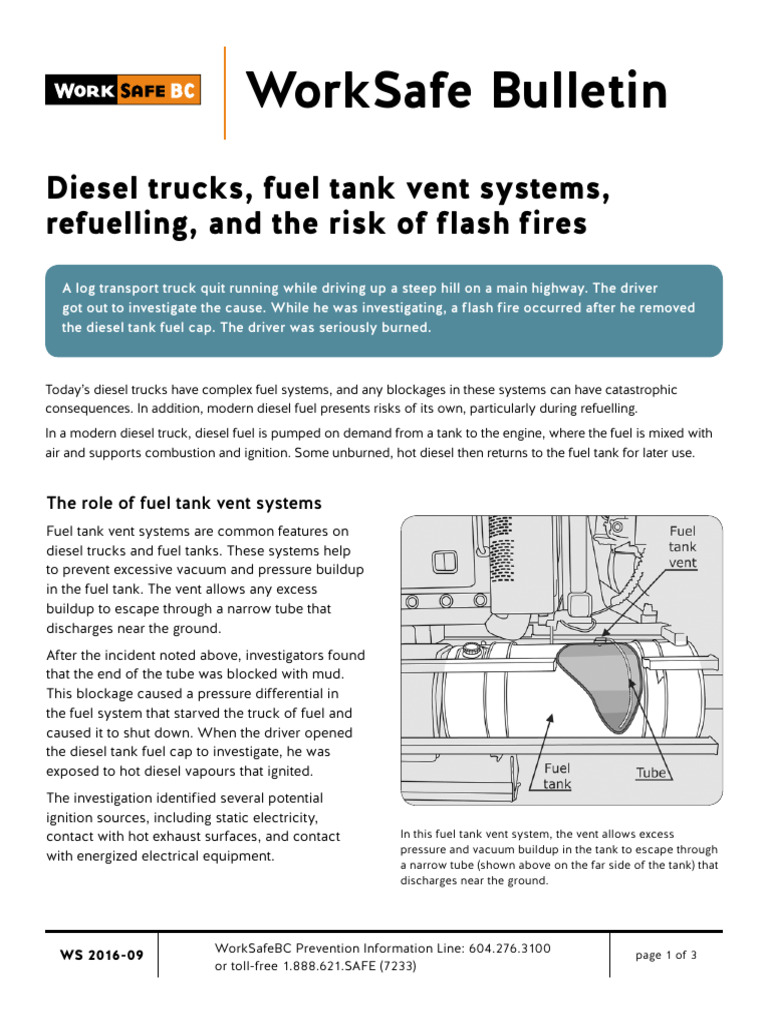 WORK SAFE BC

WorkSafe Bulletin

Diesel trucks, fuel tank vent systems, refuelling, and the risk of flash fires

A log transport truck quit running while driving up a steep hill on a main highway. The driver got out to investigate the cause. While he was investigating, a flash fire occurred after he removed the diesel tank fuel cap. The driver was seriously burned.

Today's diesel trucks have complex fuel systems, and any blockages in these systems can have catastrophic consequences. In addition, modern diesel fuel presents risks of its own, particularly during refuelling.

In a modern diesel truck, diesel fuel is pumped on demand from a tank to the engine, where the fuel is mixed with air and supports combustion and ignition. Some unburned, hot diesel then returns to the fuel tank for later use.

The role of fuel tank vent systems

Fuel tank vent systems are common features on diesel trucks and fuel tanks. These systems help to prevent excessive vacuum and pressure buildup in the fuel tank. The vent allows any excess buildup to escape through a narrow tube that discharges near the ground.

After the incident noted above, investigators found that the end of the tube was blocked with mud. This blockage caused a pressure differential in the fuel system that starved the truck of fuel and caused it to shut down. When the driver opened the diesel tank fuel cap to investigate, he was exposed to hot diesel vapours that ignited.

The investigation identified several potential ignition sources, including static electricity, contact with hot exhaust surfaces, and contact with energized electrical equipment.

Fuel tank vent

Fuel tank

Tube

In this fuel tank vent system, the vent allows excess pressure and vacuum buildup in the tank to escape through a narrow tube (shown above on the far side of the tank) that discharges near the ground.

WS 2016-09

WorkSafeBC Prevention Information Line: 604.276.3100 or toll-free 1.888.621.SAFE (7233)

page 1 of 3