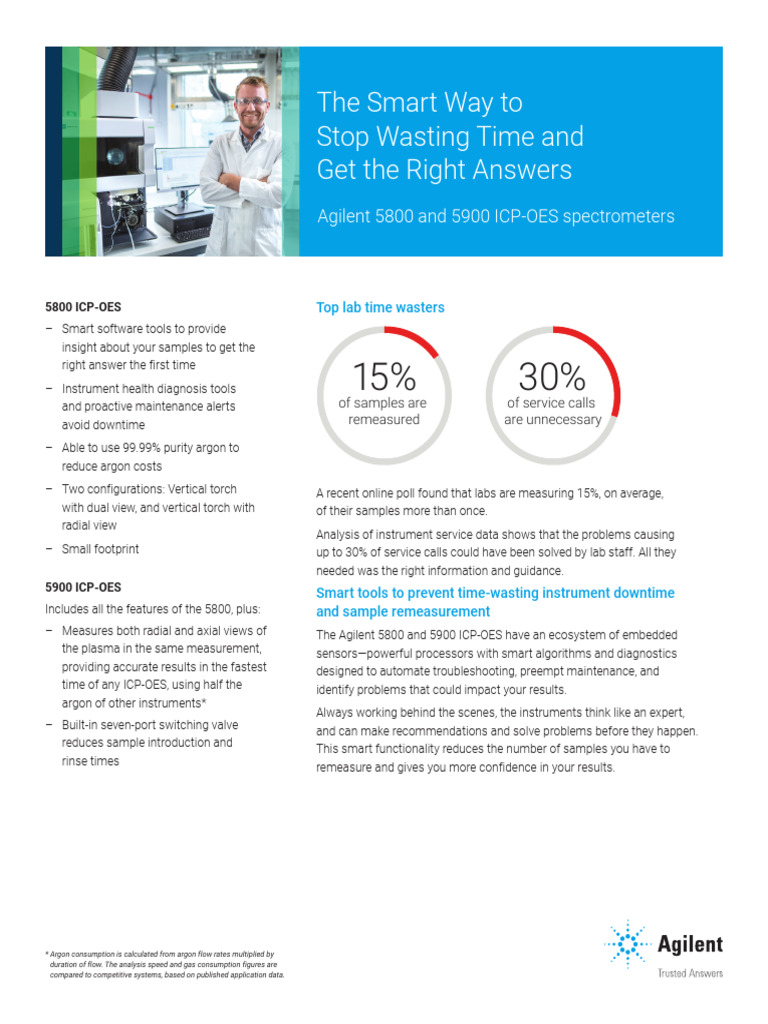 The Smart Way to Stop Wasting Time and Get the Right Answers

Agilent 5800 and 5900 ICP-OES spectrometers

5800 ICP-OES

– Smart software tools to provide insight about your samples to get the right answer the first time

– Instrument health diagnosis tools and proactive maintenance alerts avoid downtime

– Able to use 99.99% purity argon to reduce argon costs

– Two configurations: Vertical torch with dual view, and vertical torch with radial view

– Small footprint

5900 ICP-OES

Includes all the features of the 5800, plus:

– Measures both radial and axial views of the plasma in the same measurement, providing accurate results in the fastest time of any ICP-OES, using half the argon of other instruments*

– Built-in seven-port switching valve reduces sample introduction and rinse times

Top lab time wasters

15%
of samples are remeasured

30%
of service calls are unnecessary

A recent online poll found that labs are measuring 15%, on average, of their samples more than once.

Analysis of instrument service data shows that the problems causing up to 30% of service calls could have been solved by lab staff. All they needed was the right information and guidance.

Smart tools to prevent time-wasting instrument downtime and sample remeasurement

The Agilent 5800 and 5900 ICP-OES have an ecosystem of embedded sensors—powerful processors with smart algorithms and diagnostics designed to automate troubleshooting, preempt maintenance, and identify problems that could impact your results.

Always working behind the scenes, the instruments think like an expert, and can make recommendations and solve problems before they happen. This smart functionality reduces the number of samples you have to remeasure and gives you more confidence in your results.

* Argon consumption is calculated from argon flow rates multiplied by duration of flow. The analysis speed and gas consumption figures are compared to competitive systems, based on published application data.

Agilent
Trusted Answers