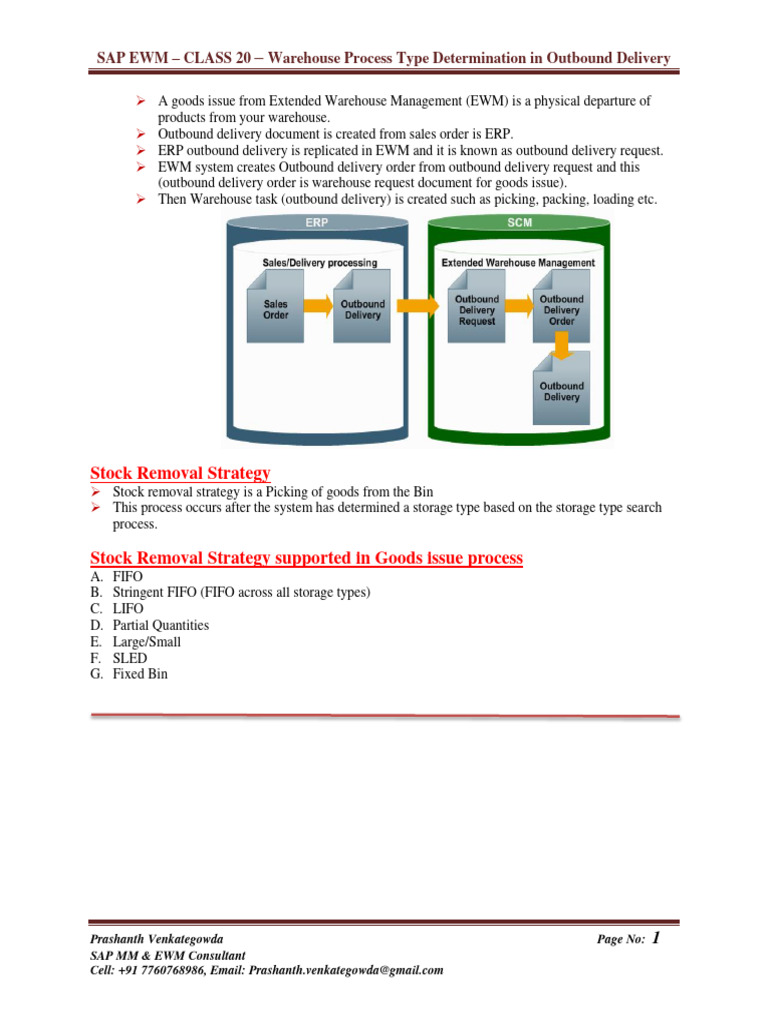 SAP EWM – CLASS 20 – Warehouse Process Type Determination in Outbound Delivery

➢ A goods issue from Extended Warehouse Management (EWM) is a physical departure of products from your warehouse.
➢ Outbound delivery document is created from sales order is ERP.
➢ ERP outbound delivery is replicated in EWM and it is known as outbound delivery request.
➢ EWM system creates Outbound delivery order from outbound delivery request and this (outbound delivery order is warehouse request document for goods issue).
➢ Then Warehouse task (outbound delivery) is created such as picking, packing, loading etc.

ERP
Sales/Delivery processing
Sales Order
Outbound Delivery

SCM
Extended Warehouse Management
Outbound Delivery Request
Outbound Delivery Order
Outbound Delivery

Stock Removal Strategy
➢ Stock removal strategy is a Picking of goods from the Bin
➢ This process occurs after the system has determined a storage type based on the storage type search process.

Stock Removal Strategy supported in Goods issue process
A. FIFO
B. Stringent FIFO (FIFO across all storage types)
C. LIFO
D. Partial Quantities
E. Large/Small
F. SLED
G. Fixed Bin

Prashanth Venkategowda
SAP MM & EWM Consultant
Cell: +91 7760768986, Email: Prashanth.venkategowda@gmail.com
Page No: 1