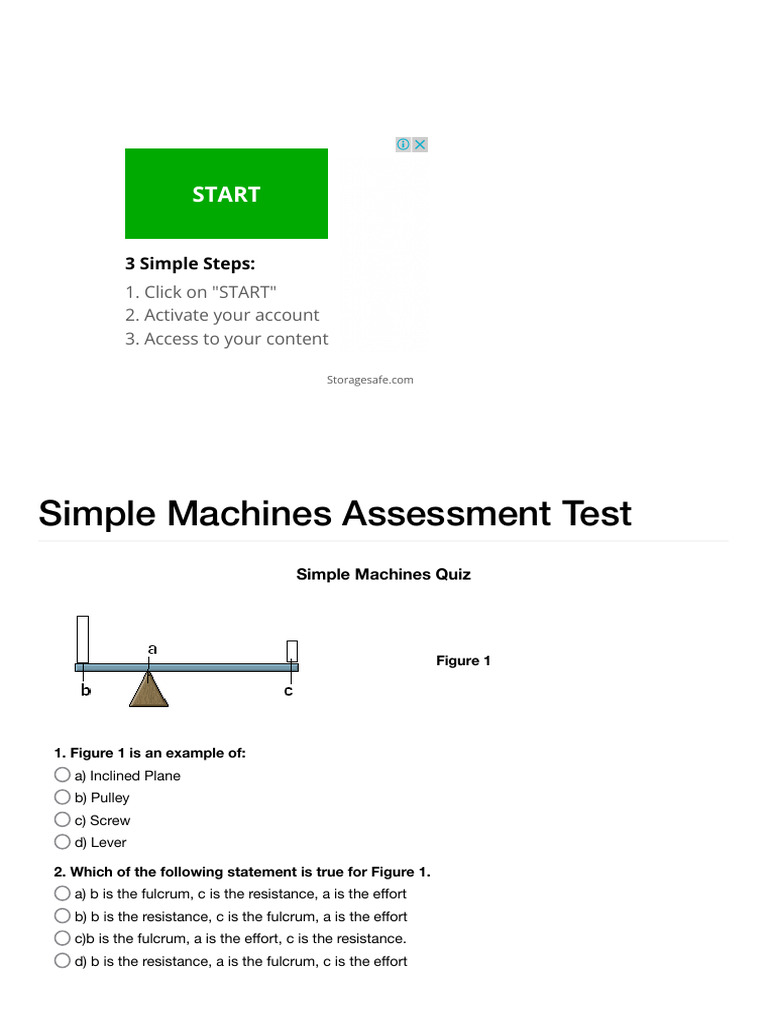 START

3 Simple Steps:
1. Click on "START"
2. Activate your account
3. Access to your content

Storagesafe.com

Simple Machines Assessment Test

Simple Machines Quiz

a
b
c

Figure 1

1. Figure 1 is an example of:
a) Inclined Plane
b) Pulley
c) Screw
d) Lever

2. Which of the following statement is true for Figure 1.
a) b is the fulcrum, c is the resistance, a is the effort
b) b is the resistance, c is the fulcrum, a is the effort
c)b is the fulcrum, a is the effort, c is the resistance.
d) b is the resistance, a is the fulcrum, c is the effort