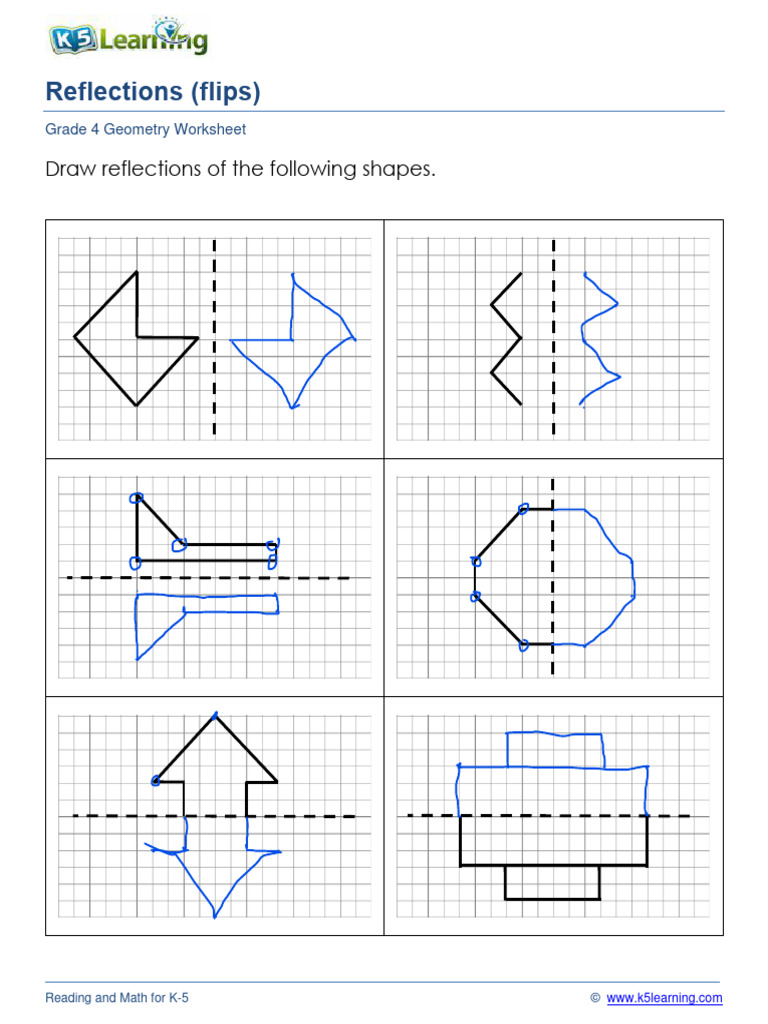 K5 Learning

Reflections (flips)

Grade 4 Geometry Worksheet

Draw reflections of the following shapes.

Reading and Math for K-5

© www.k5learning.com