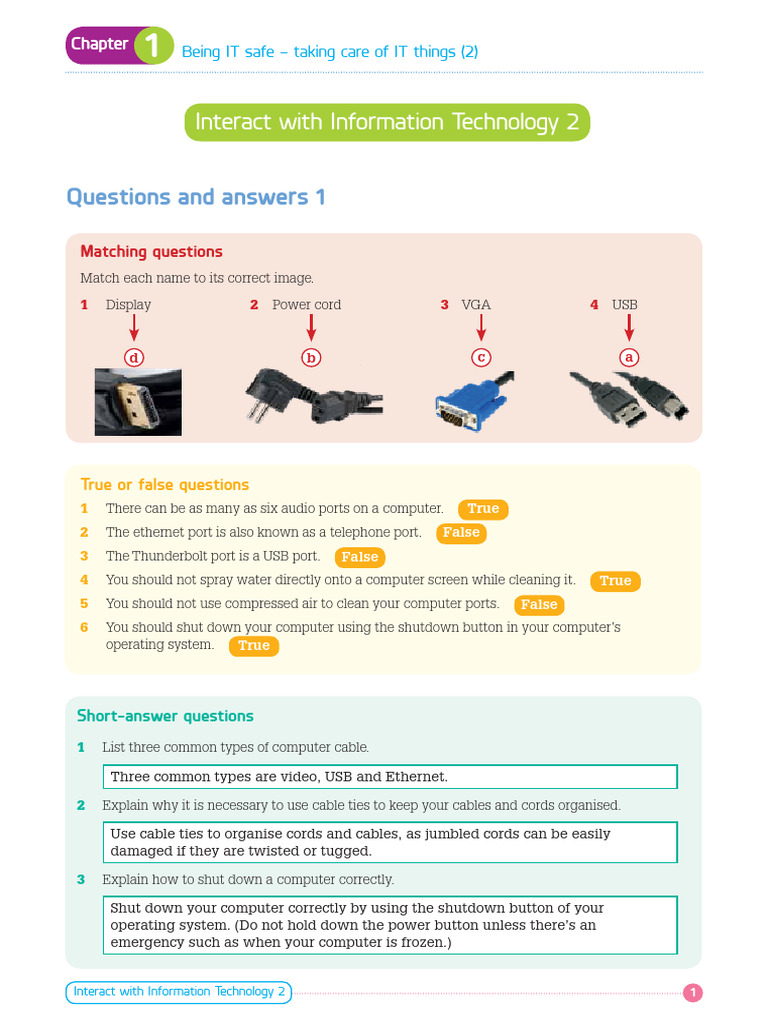 Chapter 1 Being IT safe – taking care of IT things (2)

Interact with Information Technology 2

Questions and answers 1

Matching questions

Match each name to its correct image.

1 Display
d

2 Power cord
b

3 VGA
c

4 USB
a

True or false questions

1 There can be as many as six audio ports on a computer. True
2 The ethernet port is also known as a telephone port. False
3 The Thunderbolt port is a USB port. False
4 You should not spray water directly onto a computer screen while cleaning it. True
5 You should not use compressed air to clean your computer ports. False
6 You should shut down your computer using the shutdown button in your computer's operating system. True

Short-answer questions

1 List three common types of computer cable.

Three common types are video, USB and Ethernet.

2 Explain why it is necessary to use cable ties to keep your cables and cords organised.

Use cable ties to organise cords and cables, as jumbled cords can be easily damaged if they are twisted or tugged.

3 Explain how to shut down a computer correctly.

Shut down your computer correctly by using the shutdown button of your operating system. (Do not hold down the power button unless there's an emergency such as when your computer is frozen.)

Interact with Information Technology 2
1