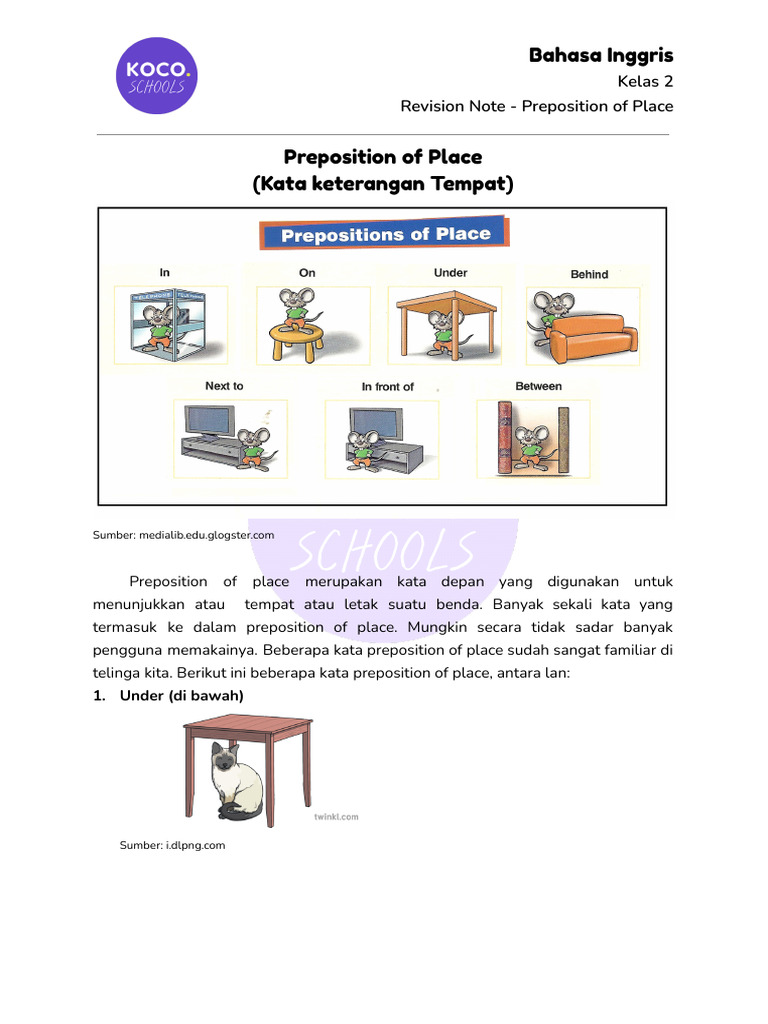 KOCO. SCHOOLS

Bahasa Inggris
Kelas 2
Revision Note - Preposition of Place

Preposition of Place
(Kata keterangan Tempat)

Prepositions of Place

In
On
Under
Behind
Next to
In front of
Between

Sumber: medialib.edu.glogster.com

SCHOOLS

Preposition of place merupakan kata depan yang digunakan untuk menunjukkan atau tempat atau letak suatu benda. Banyak sekali kata yang termasuk ke dalam preposition of place. Mungkin secara tidak sadar banyak pengguna memakainya. Beberapa kata preposition of place sudah sangat familiar di telinga kita. Berikut ini beberapa kata preposition of place, antara lan:

1. Under (di bawah)

twinkl.com

Sumber: i.dlpng.com