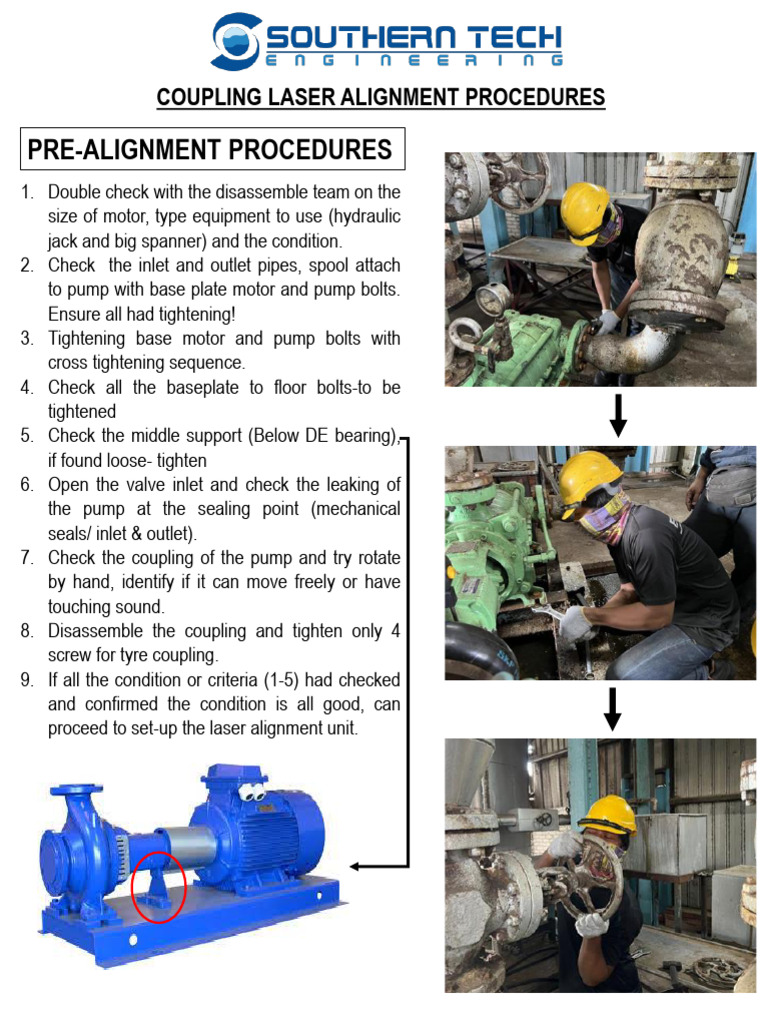 SOUTHERN TECH
ENGINEERING

COUPLING LASER ALIGNMENT PROCEDURES

PRE-ALIGNMENT PROCEDURES

1. Double check with the disassemble team on the size of motor, type equipment to use (hydraulic jack and big spanner) and the condition.
2. Check the inlet and outlet pipes, spool attach to pump with base plate motor and pump bolts. Ensure all had tightening!
3. Tightening base motor and pump bolts with cross tightening sequence.
4. Check all the baseplate to floor bolts-to be tightened
5. Check the middle support (Below DE bearing), if found loose- tighten
6. Open the valve inlet and check the leaking of the pump at the sealing point (mechanical seals/ inlet & outlet).
7. Check the coupling of the pump and try rotate by hand, identify if it can move freely or have touching sound.
8. Disassemble the coupling and tighten only 4 screw for tyre coupling.
9. If all the condition or criteria (1-5) had checked and confirmed the condition is all good, can proceed to set-up the laser alignment unit.